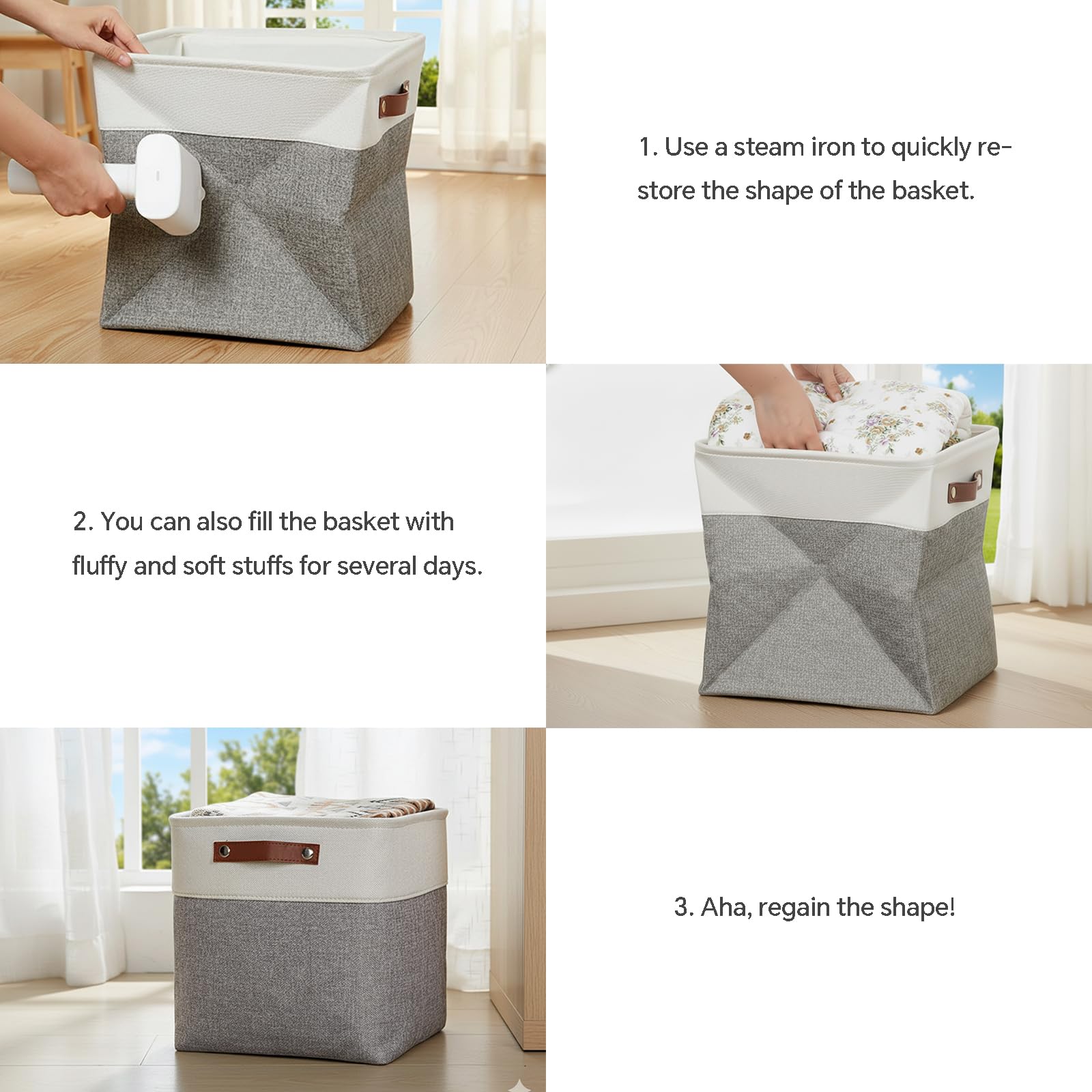 1. Use a steam iron to quickly restore the shape of the basket.

2. You can also fill the basket with fluffy and soft stuffs for several days.

3. Aha, regain the shape!