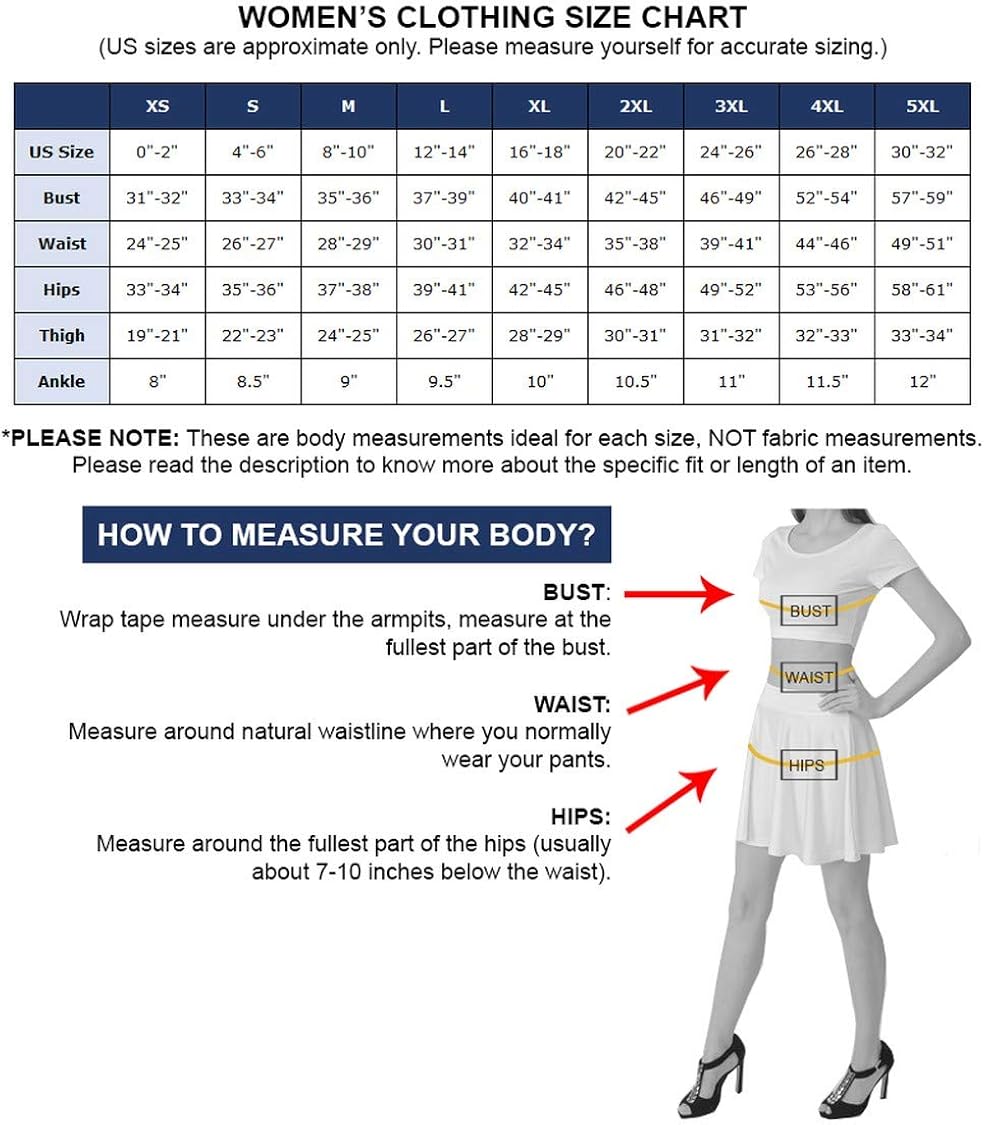 WOMEN'S CLOTHING SIZE CHART
(US sizes are approximate only. Please measure yourself for accurate sizing.)

| | XS | S | M | L | XL | 2XL | 3XL | 4XL | 5XL |
|---|---|---|---|---|---|---|---|---|---|
| US Size | 0"-2" | 4"-6" | 8"-10" | 12"-14" | 16"-18" | 20"-22" | 24"-26" | 26"-28" | 30"-32" |
| Bust | 31"-32" | 33"-34" | 35"-36" | 37"-39" | 40"-41" | 42"-45" | 46"-49" | 52"-54" | 57"-59" |
| Waist | 24"-25" | 26"-27" | 28"-29" | 30"-31" | 32"-34" | 35"-38" | 39"-41" | 44"-46" | 49"-51" |
| Hips | 33"-34" | 35"-36" | 37"-38" | 39"-41" | 42"-45" | 46"-48" | 49"-52" | 53"-56" | 58"-61" |
| Thigh | 19"-21" | 22"-23" | 24"-25" | 26"-27" | 28"-29" | 30"-31" | 31"-32" | 32"-33" | 33"-34" |
| Ankle | 8" | 8.5" | 9" | 9.5" | 10" | 10.5" | 11" | 11.5" | 12" |

*PLEASE NOTE: These are body measurements ideal for each size, NOT fabric measurements. Please read the description to know more about the specific fit or length of an item.

HOW TO MEASURE YOUR BODY?

BUST:
Wrap tape measure under the armpits, measure at the fullest part of the bust.

WAIST:
Measure around natural waistline where you normally wear your pants.

HIPS:
Measure around the fullest part of the hips (usually about 7-10 inches below the waist).

BUST
WAIST
HIPS