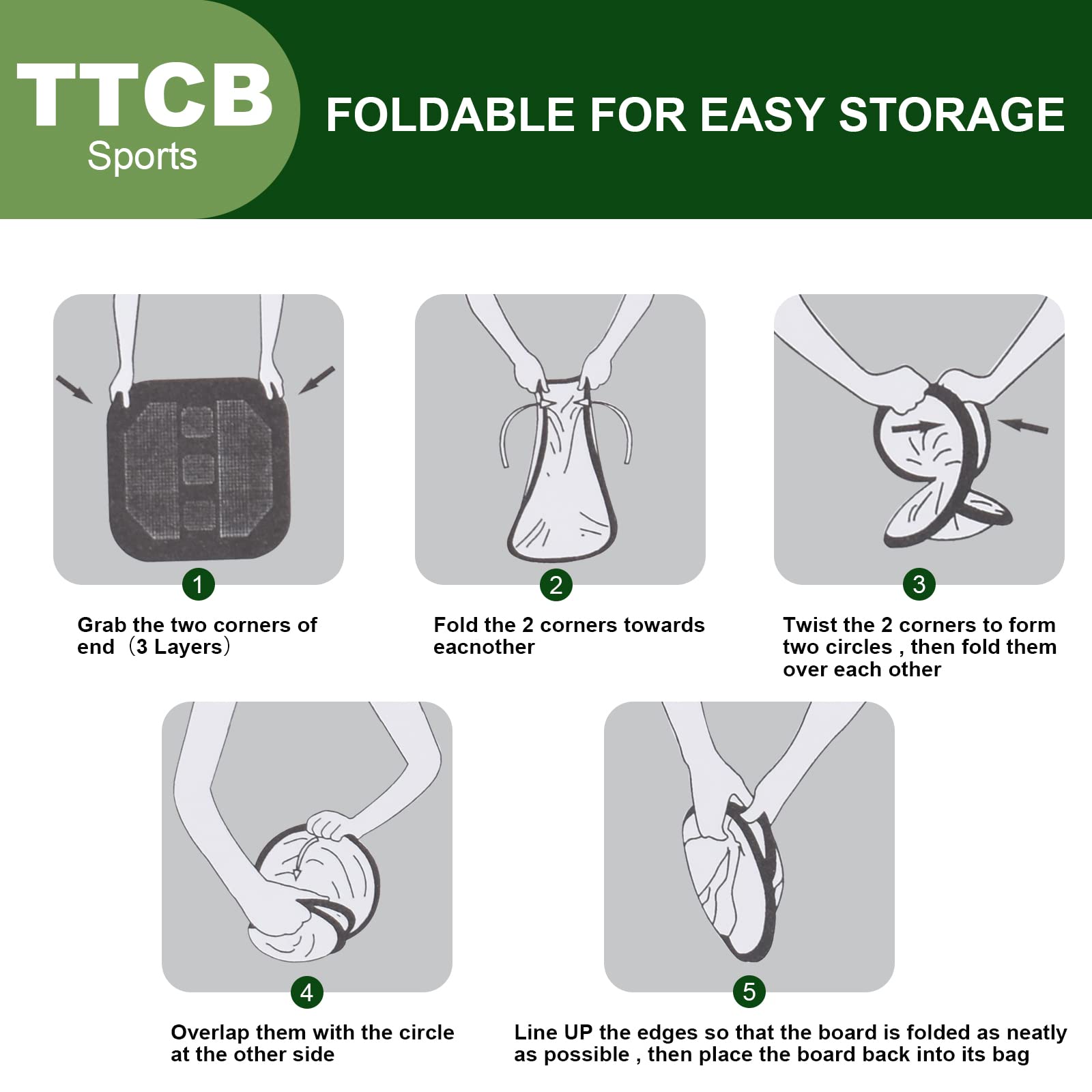 TTCB
Sports

FOLDABLE FOR EASY STORAGE

1

Grab the two corners of end（3 Layers）

2

Fold the 2 corners towards eacnother

3

Twist the 2 corners to form two circles , then fold them over each other

4

Overlap them with the circle at the other side

5

Line UP the edges so that the board is folded as neatly as possible , then place the board back into its bag