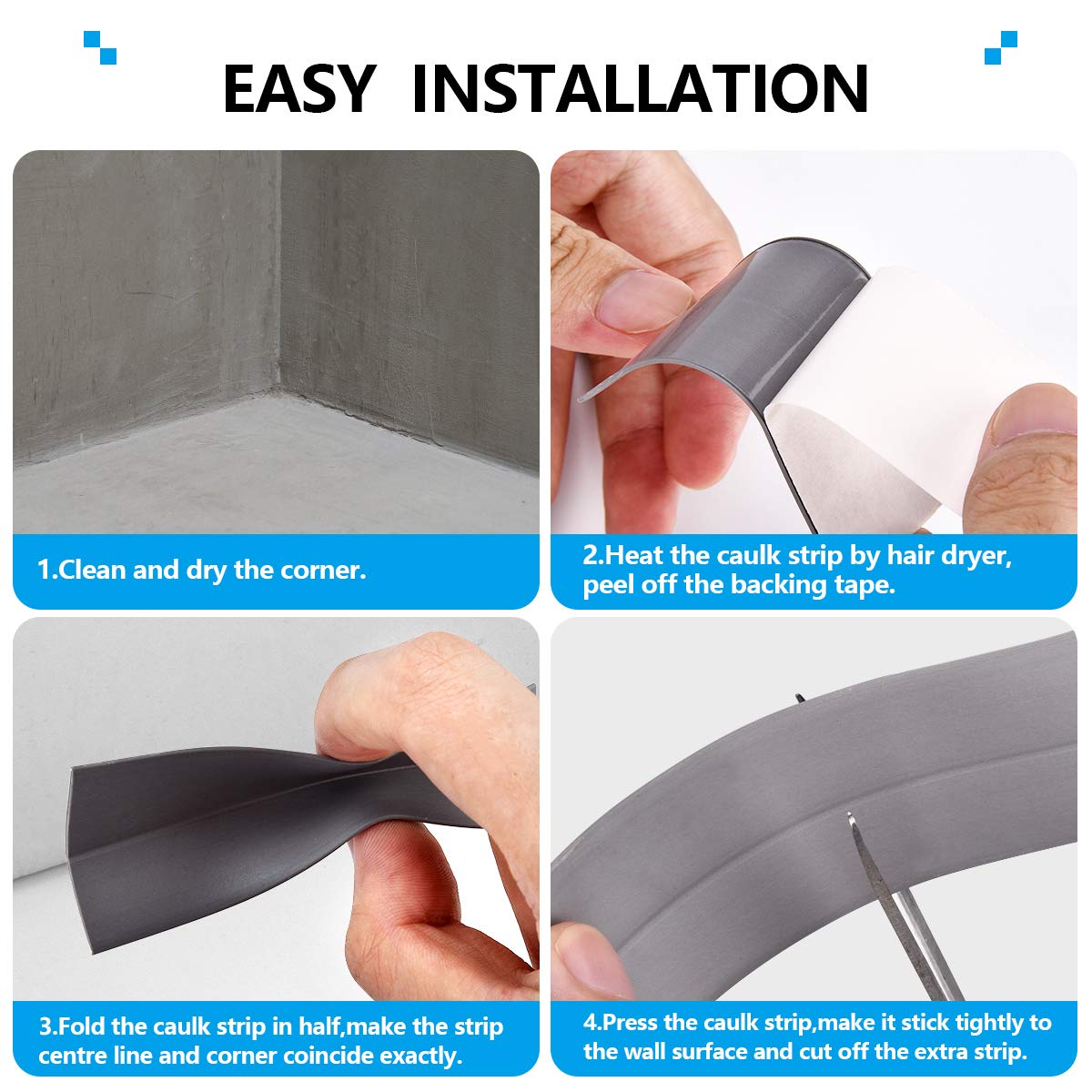 EASY INSTALLATION

1.Clean and dry the corner.

2.Heat the caulk strip by hair dryer, peel off the backing tape.

3.Fold the caulk strip in half,make the strip centre line and corner coincide exactly.

4.Press the caulk strip,make it stick tightly to the wall surface and cut off the extra strip.