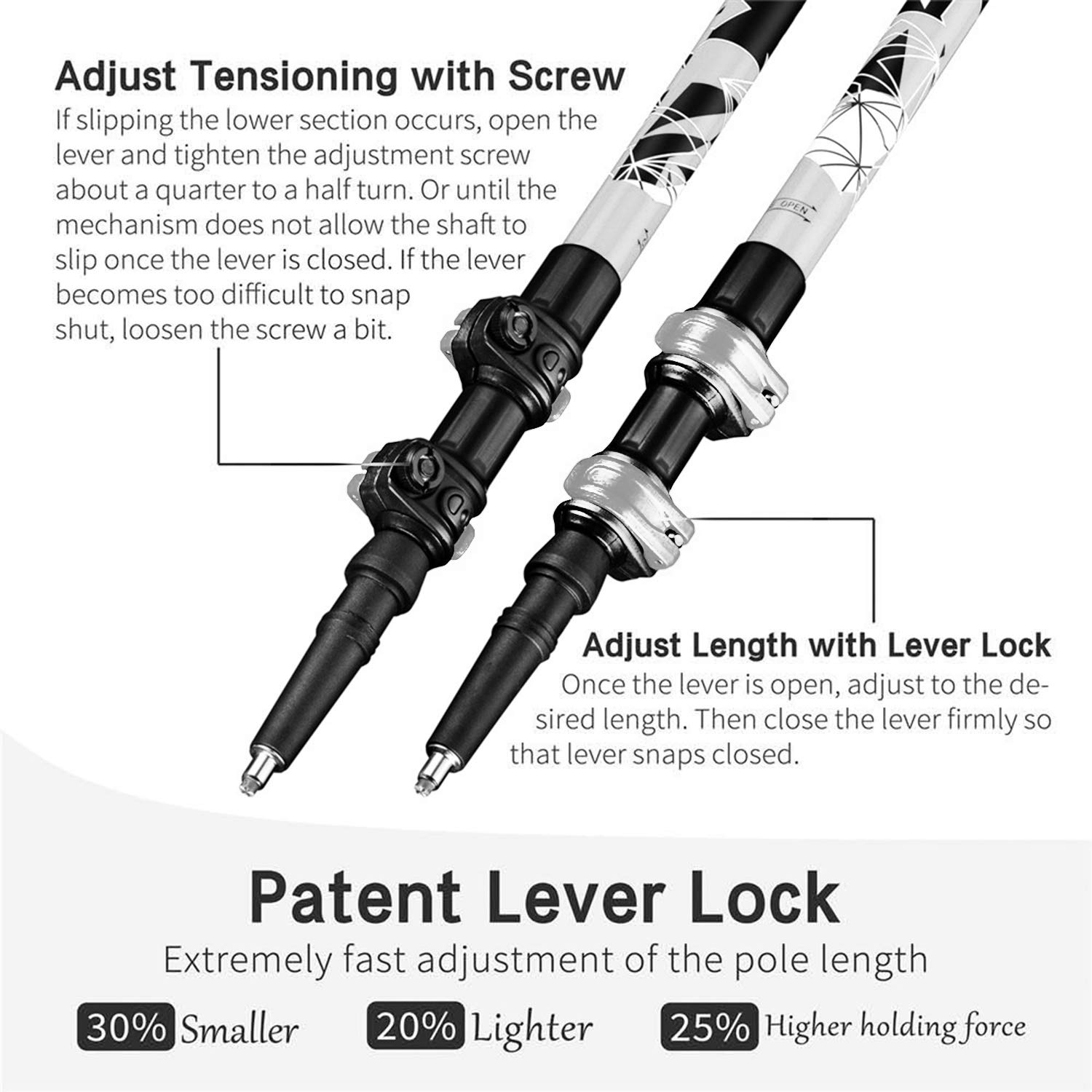 Adjust Tensioning with Screw

If slipping the lower section occurs, open the lever and tighten the adjustment screw about a quarter to a half turn. Or until the mechanism does not allow the shaft to slip once the lever is closed. If the lever becomes too difficult to snap shut, loosen the screw a bit.

OPEN

Adjust Length with Lever Lock

Once the lever is open, adjust to the desired length. Then close the lever firmly so that lever snaps closed.

Patent Lever Lock

Extremely fast adjustment of the pole length

30% Smaller 20% Lighter 25% Higher holding force