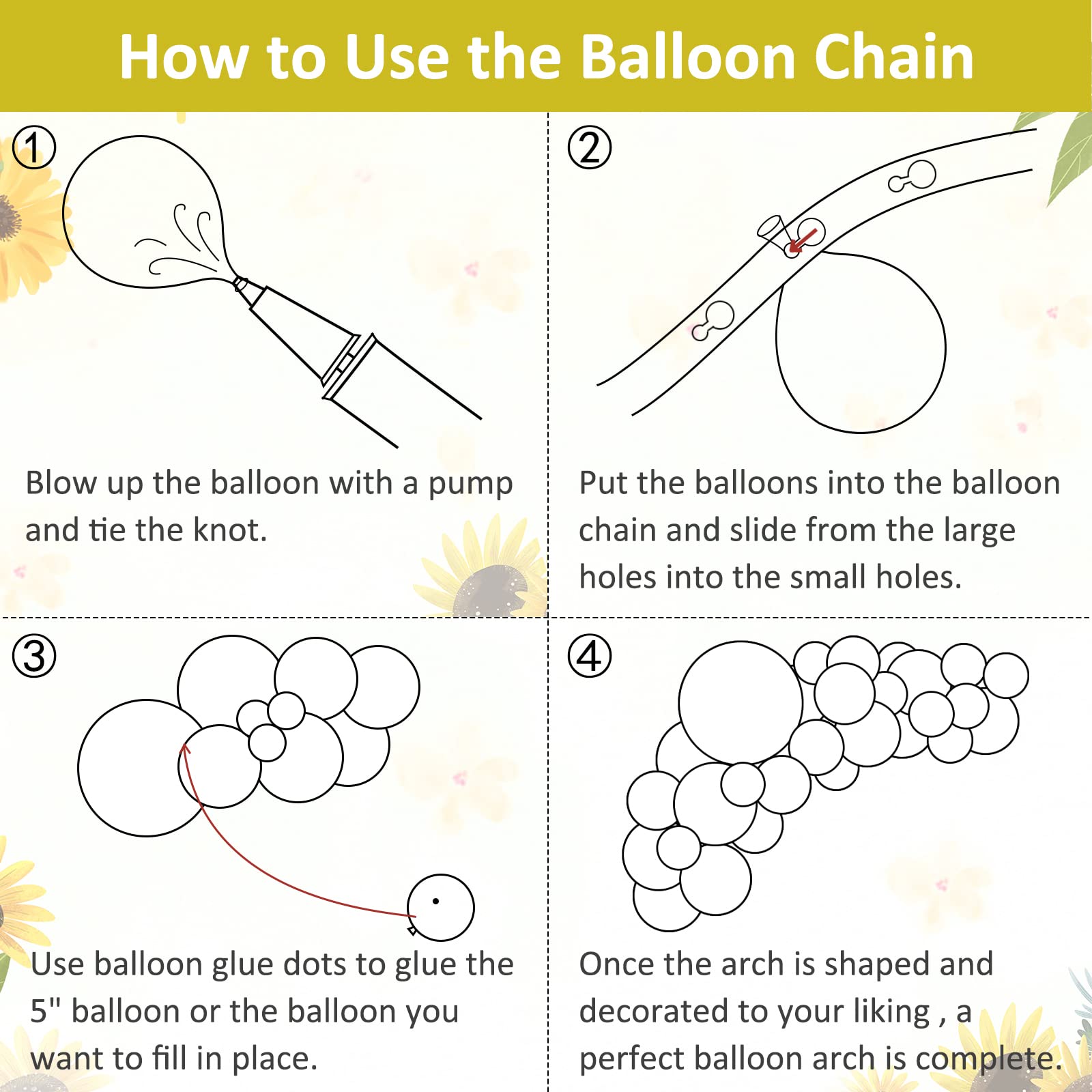 How to Use the Balloon Chain

①

Blow up the balloon with a pump and tie the knot.

②

Put the balloons into the balloon chain and slide from the large holes into the small holes.

③

Use balloon glue dots to glue the 5" balloon or the balloon you want to fill in place.

④

Once the arch is shaped and decorated to your liking , a perfect balloon arch is complete.