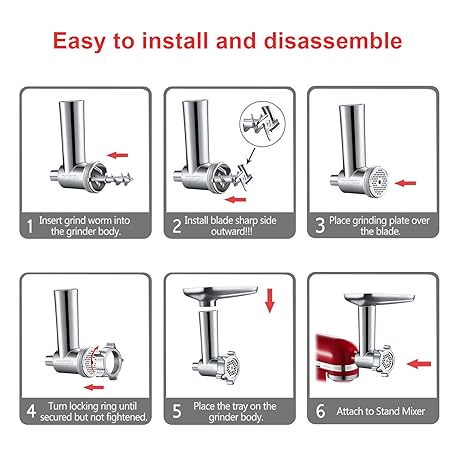 Easy to install and disassemble

1 Insert grind worm into the grinder body.

2 Install blade sharp side outward!!!

3 Place grinding plate over the blade.

4 Turn locking ring until secured but not fightened.

5 Place the tray on the grinder body.

6 Attach to Stand Mixer