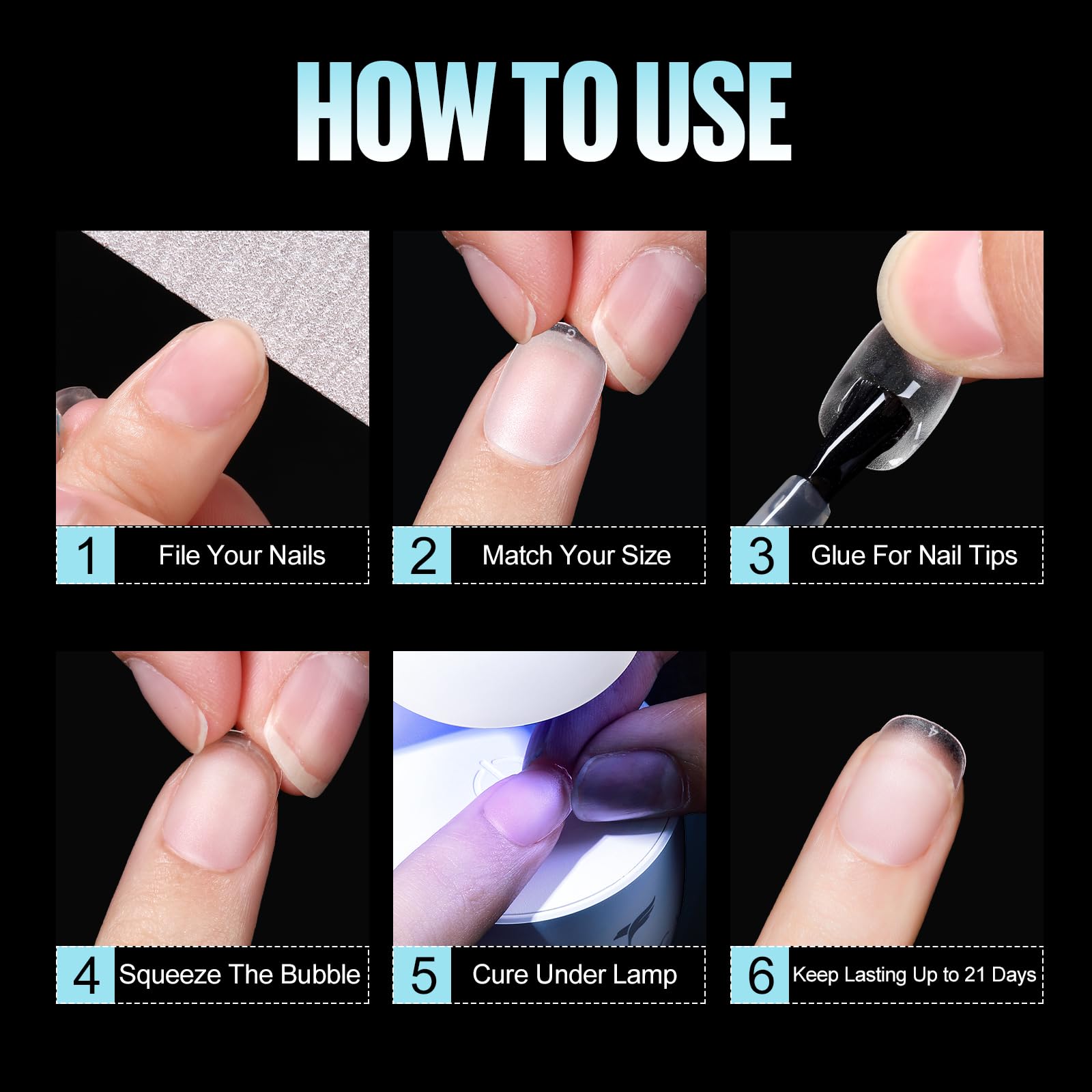 HOW TO USE

1 File Your Nails

2 Match Your Size

3 Glue For Nail Tips

4 Squeeze The Bubble

5 Cure Under Lamp

6 Keep Lasting Up to 21 Days