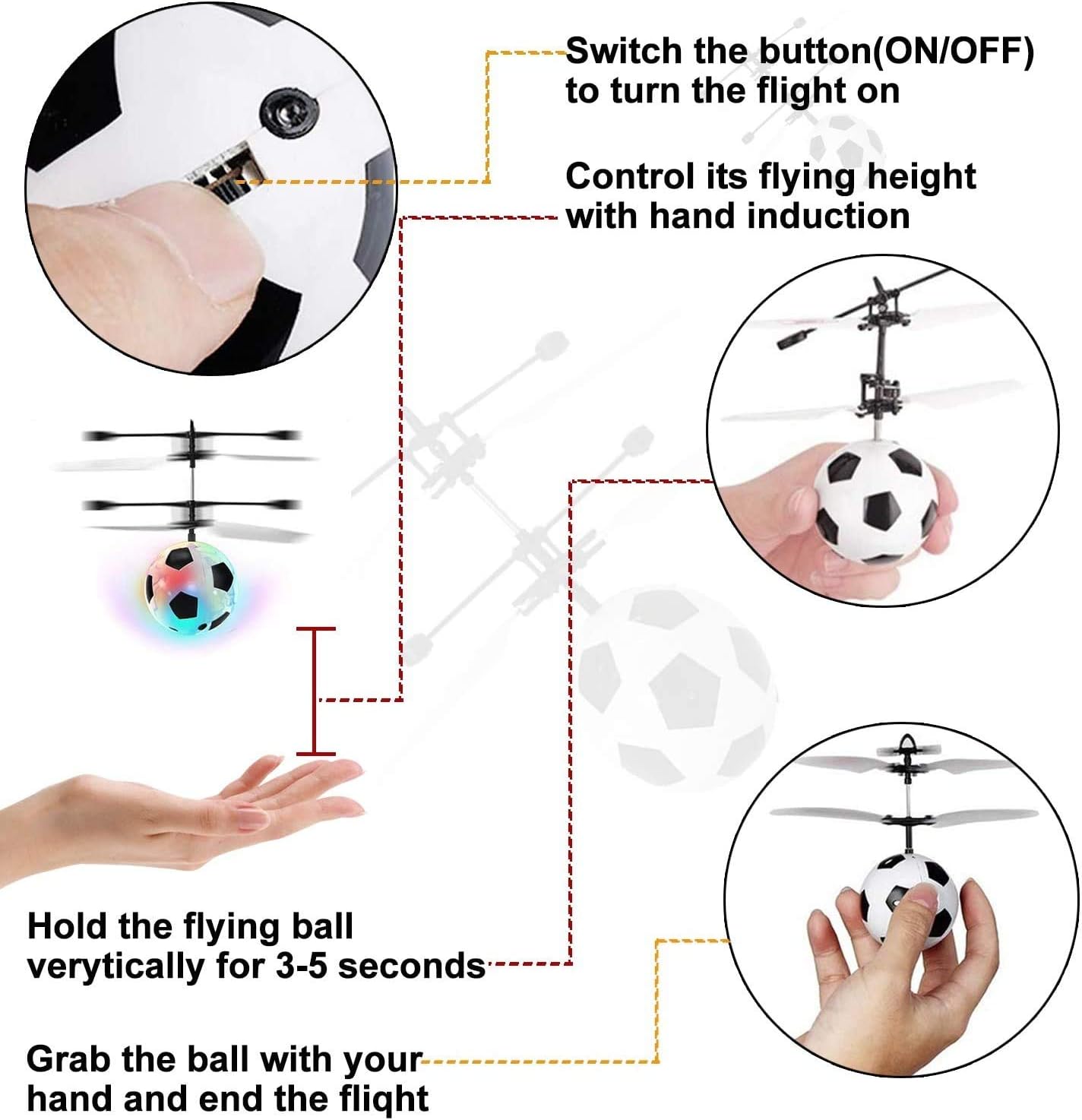 Switch the button(ON/OFF) to turn the flight on

Control its flying height with hand induction

Hold the flying ball verytically for 3-5 seconds

Grab the ball with your hand and end the fliqht