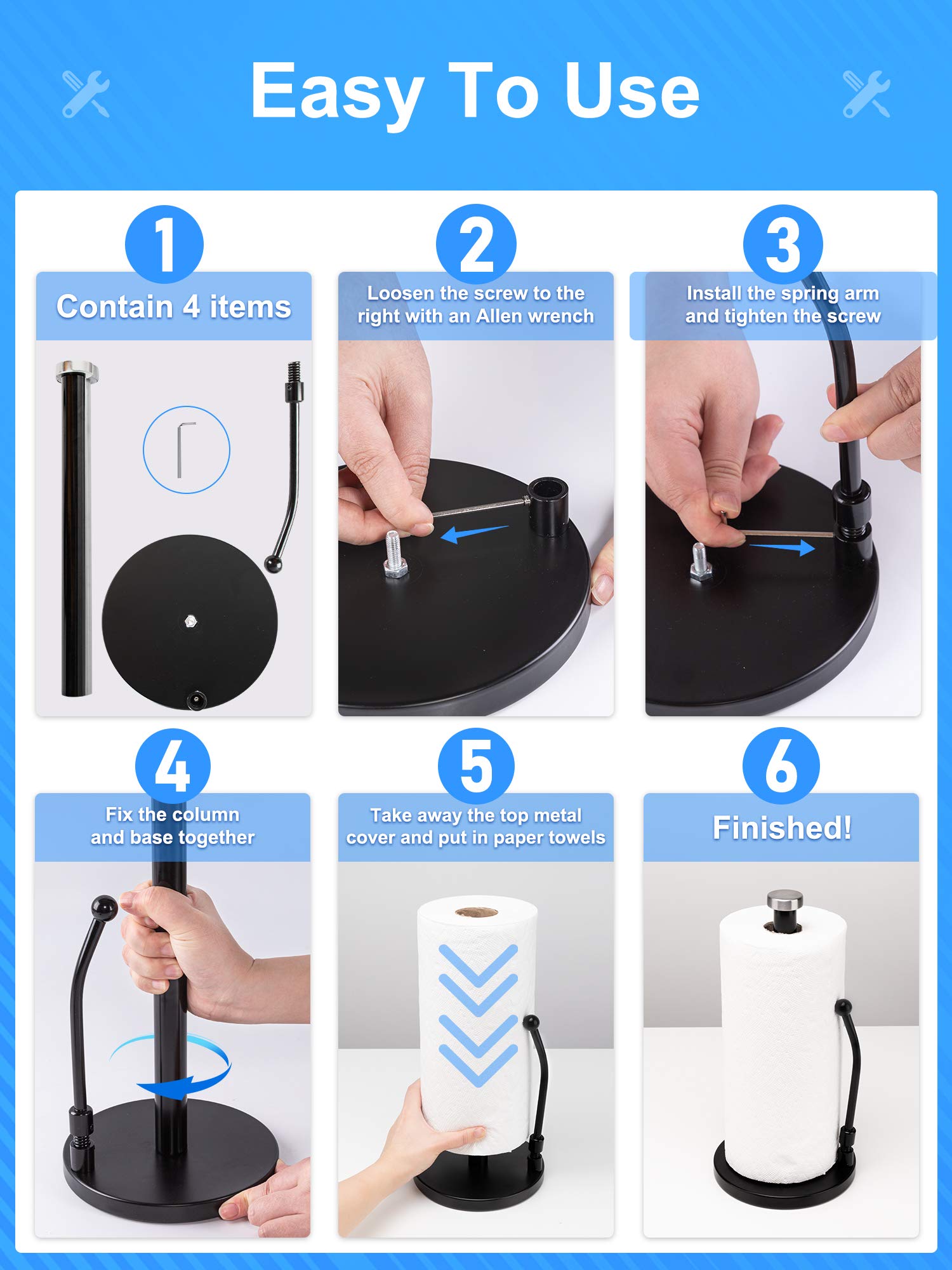 Easy To Use

1
Contain 4 items

2
Loosen the screw to the right with an Allen wrench

3
Install the spring arm and tighten the screw

4
Fix the column and base together

5
Take away the top metal cover and put in paper towels

6
Finished!