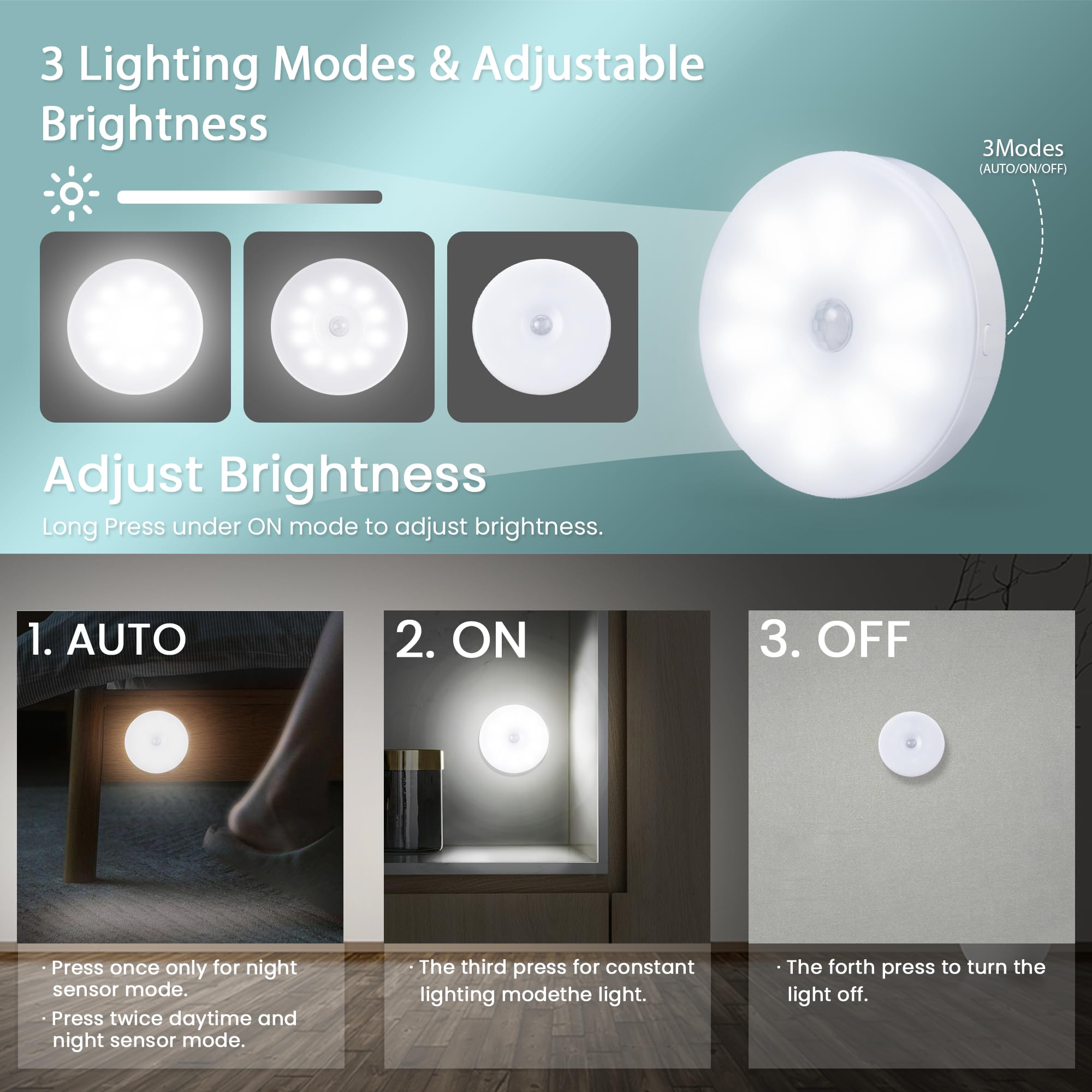 3 Lighting Modes & Adjustable Brightness

3Modes
(AUTO/ON/OFF)

Adjust Brightness
Long Press under ON mode to adjust brightness.

1. AUTO

· Press once only for night sensor mode.
· Press twice daytime and night sensor mode.

2. ON

· The third press for constant lighting modethe light.

3. OFF

· The forth press to turn the light off.