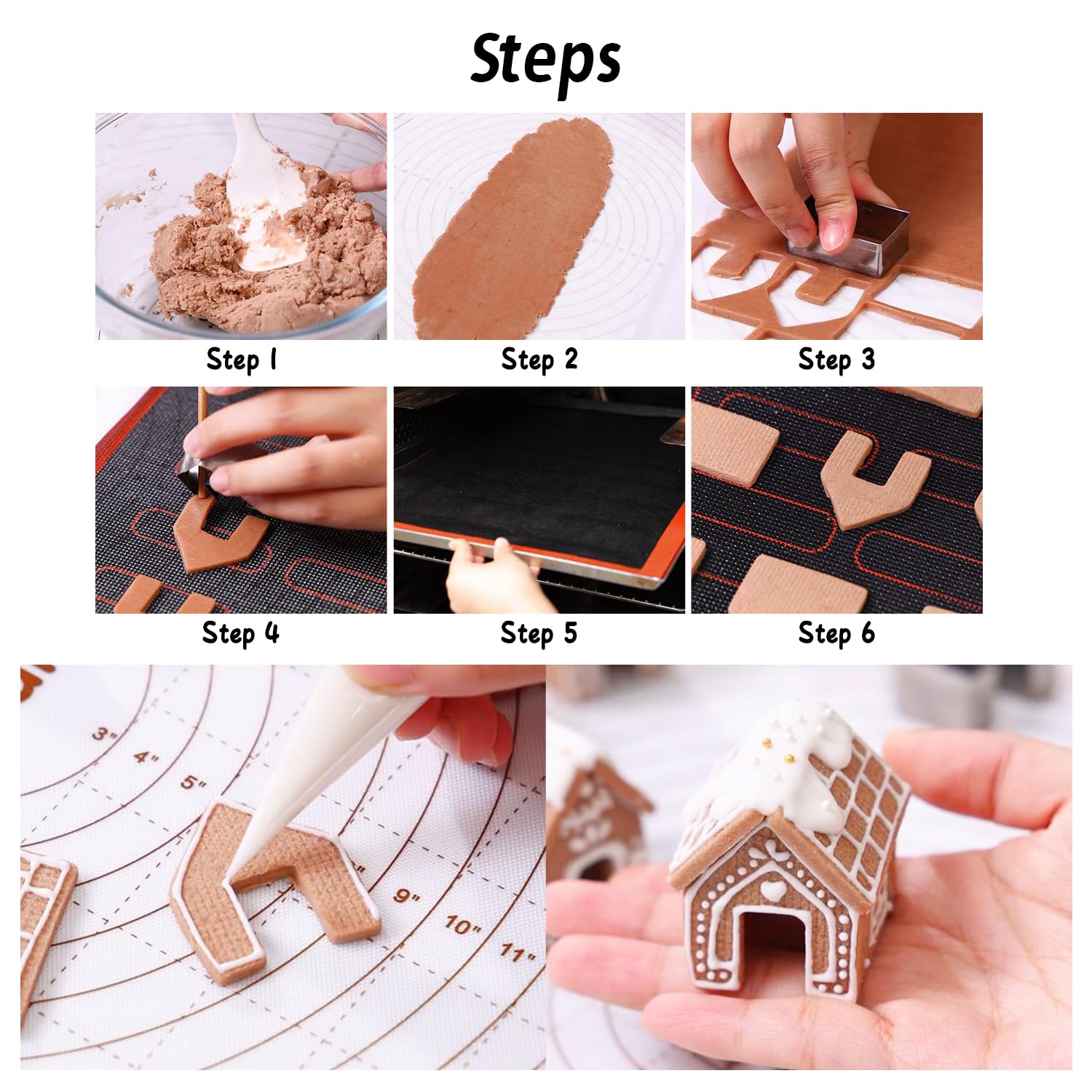 Steps

Step 1

Step 2

Step 3

Step 4

Step 5

Step 6

3"
4"
5"
9"
10"
11"