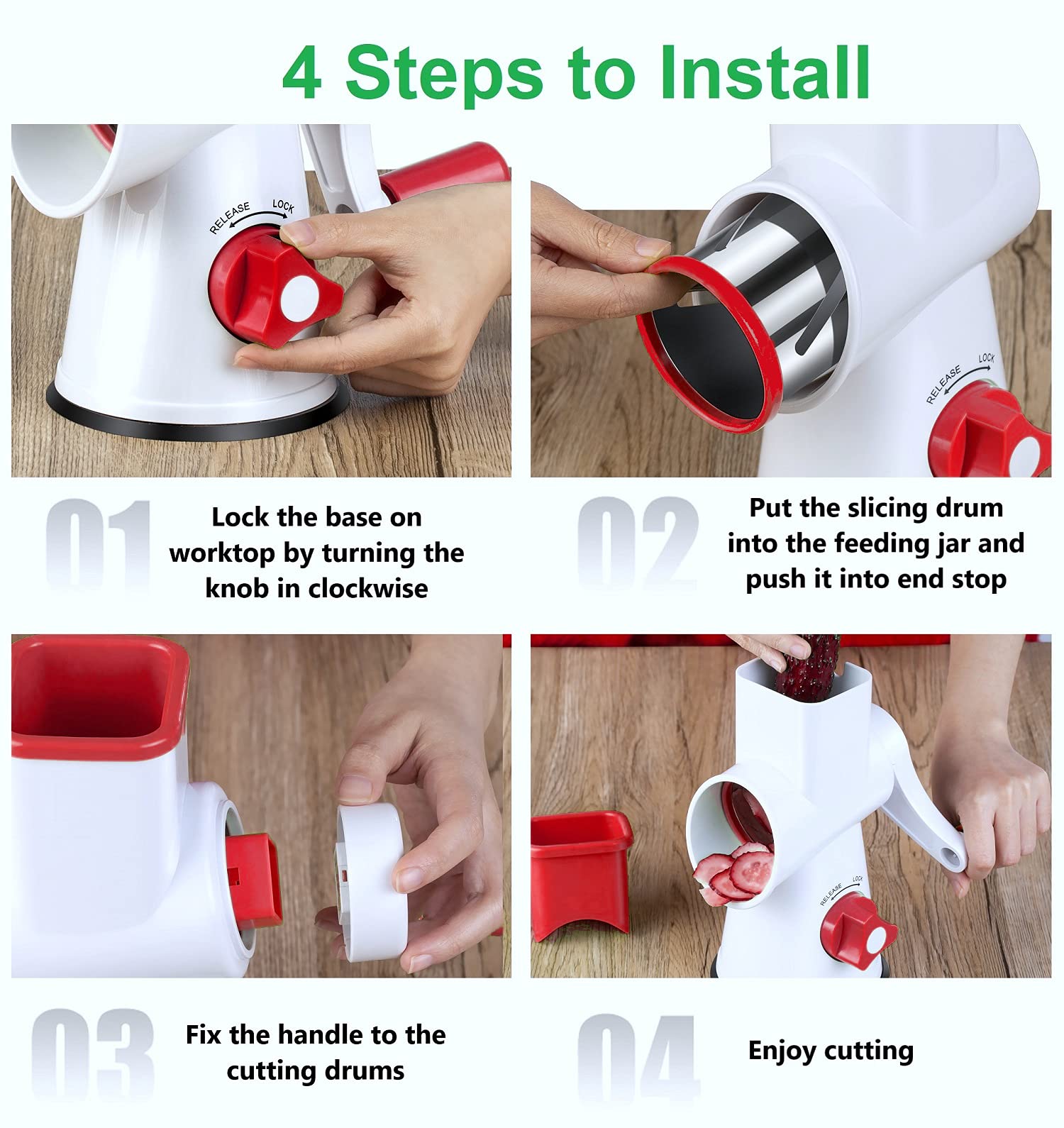 4 Steps to Install

RELEASE LOCK

RELEASE LOCK

01 Lock the base on worktop by turning the knob in clockwise

02 Put the slicing drum into the feeding jar and push it into end stop

RELEASE LOCK

03 Fix the handle to the cutting drums

04 Enjoy cutting