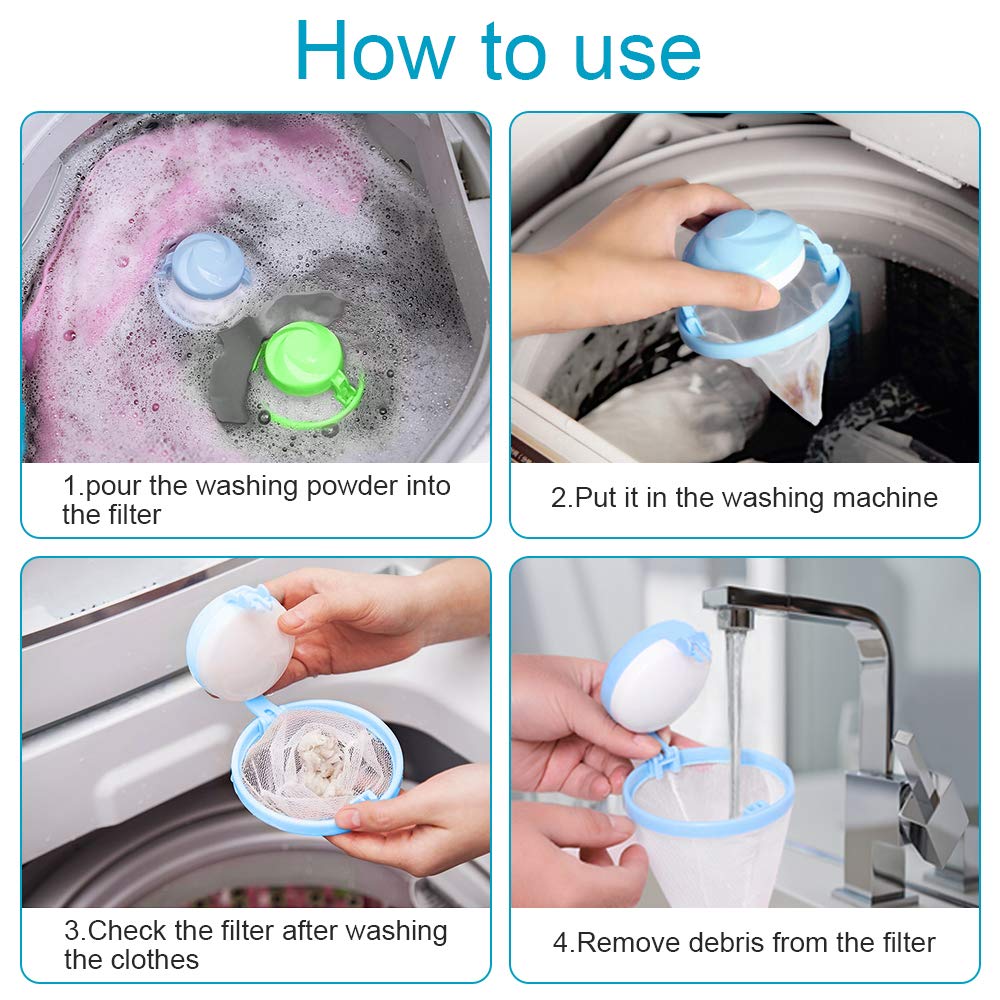 How to use

1.pour the washing powder into the filter

2.Put it in the washing machine

3.Check the filter after washing the clothes

4.Remove debris from the filter