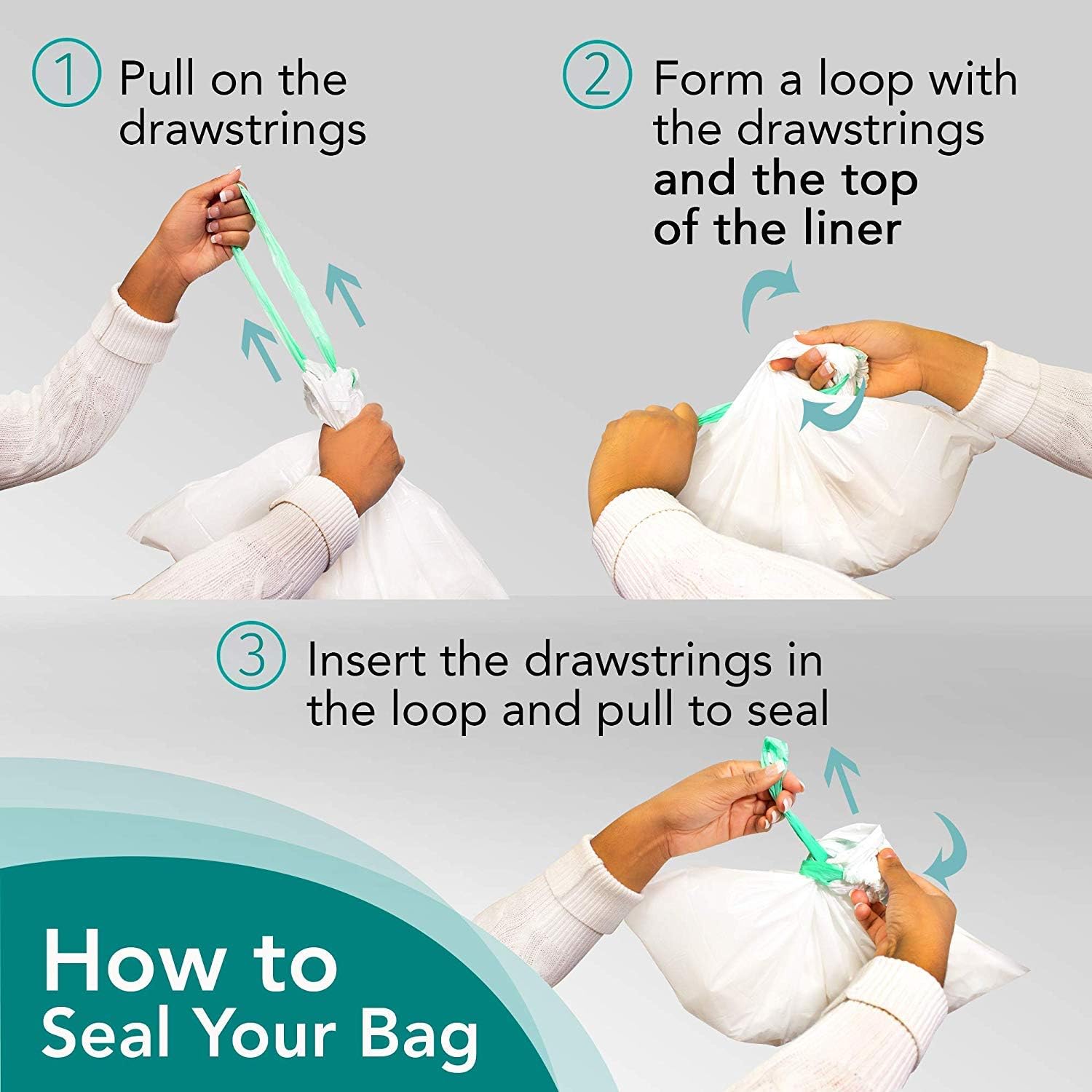 1 Pull on the drawstrings

2 Form a loop with the drawstrings and the top of the liner

3 Insert the drawstrings in the loop and pull to seal

How to Seal Your Bag