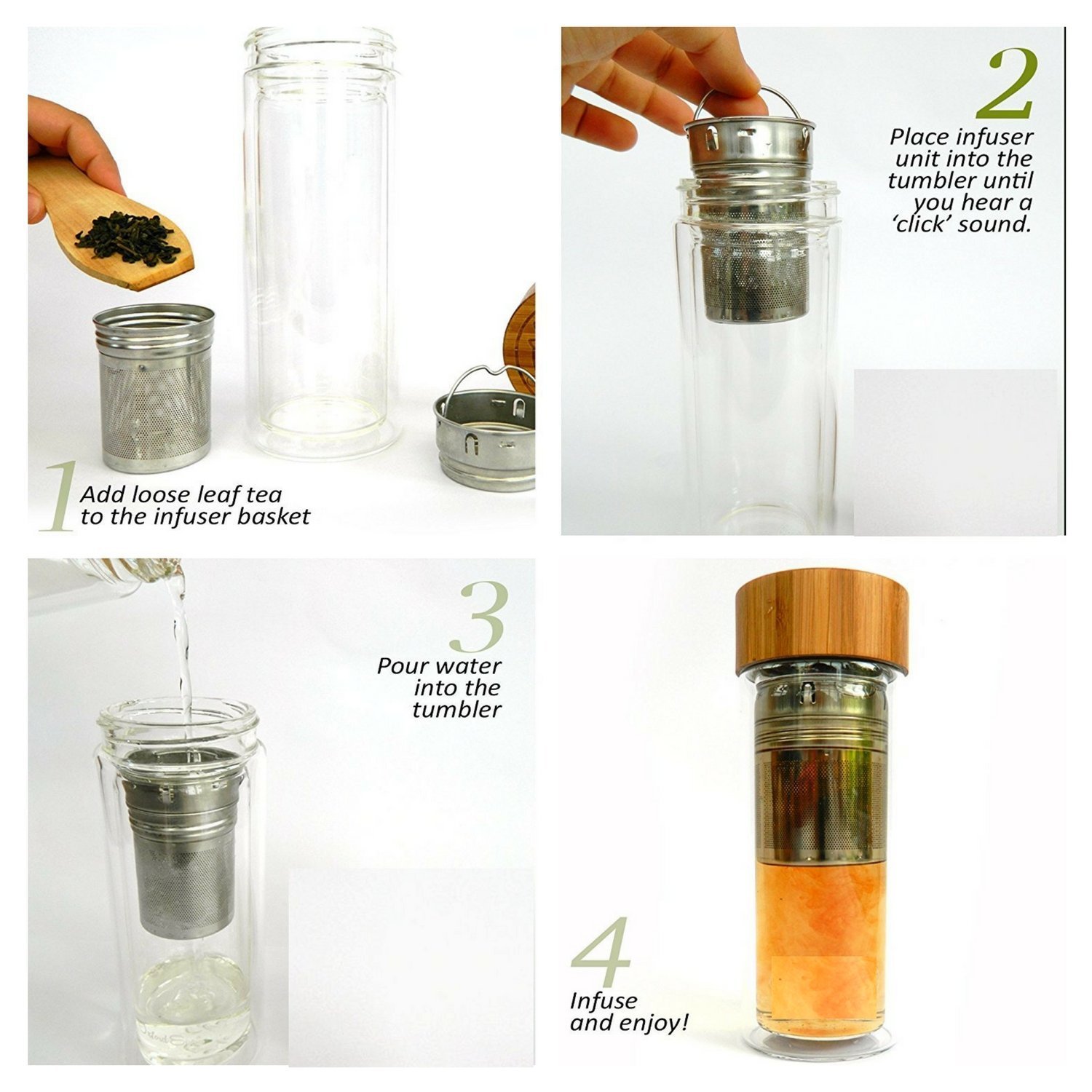 1 Add loose leaf tea to the infuser basket

2 Place infuser unit into the tumbler until you hear a 'click' sound.

3 Pour water into the tumbler

4 Infuse and enjoy!