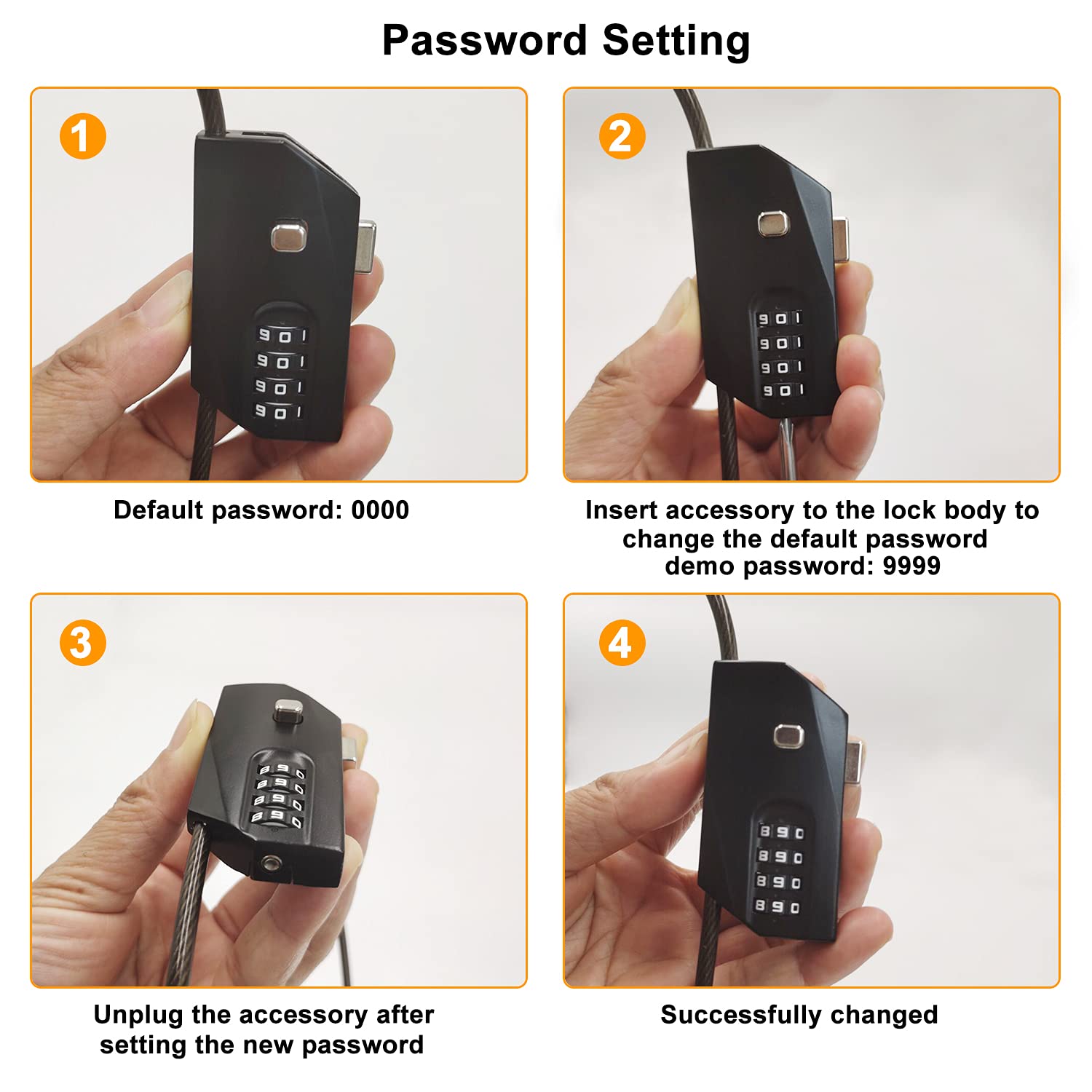 Password Setting

1

9 0 1
9 0 1
9 0 1
9 0 1

Default password: 0000

2

9 0 1
9 0 1
9 0 1
9 0 1

Insert accessory to the lock body to change the default password
demo password: 9999

3

8 9 0
8 9 0
8 9 0
8 9 0

Unplug the accessory after setting the new password

4

8 9 0
8 9 0
8 9 0
8 9 0

Successfully changed