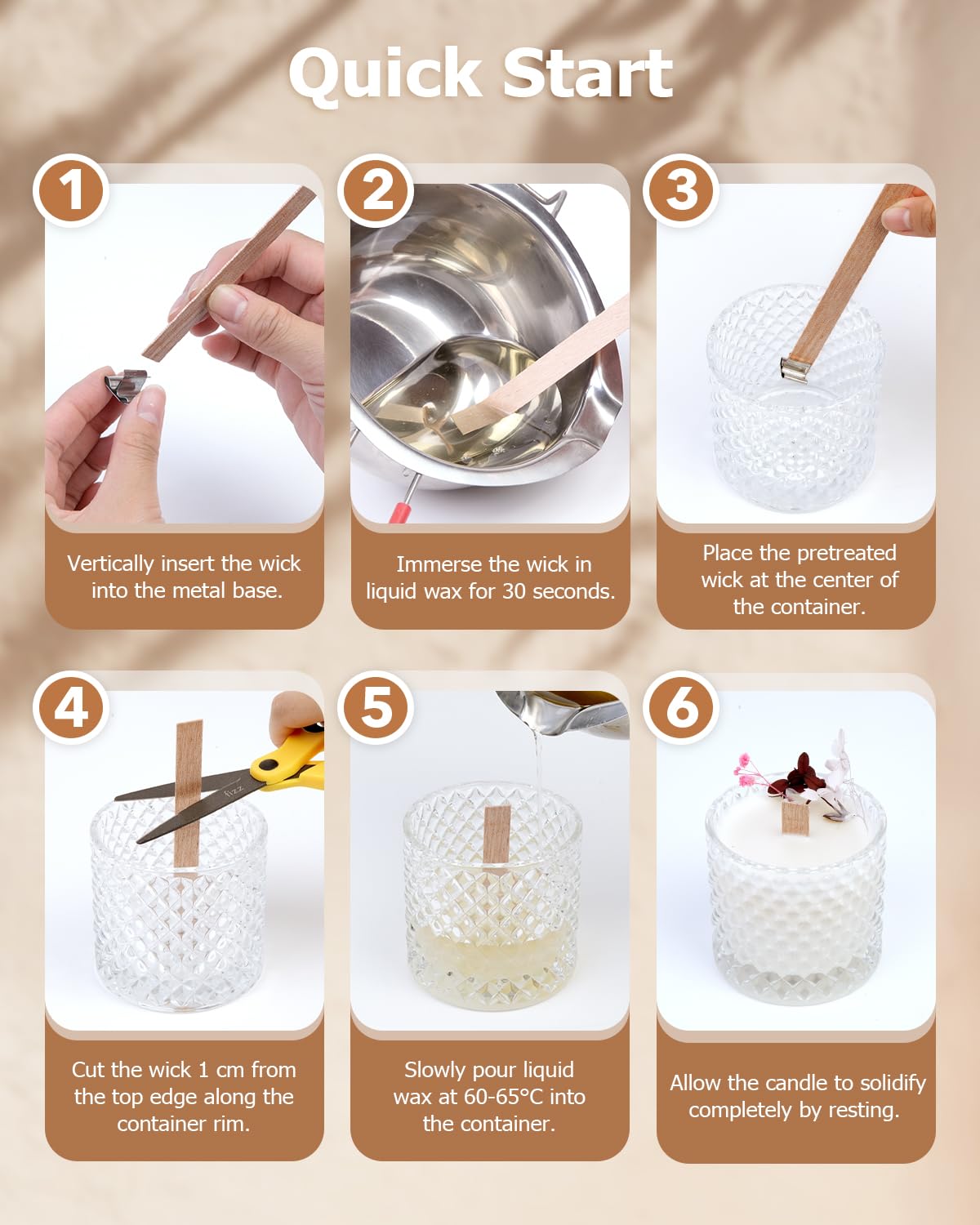 Quick Start

1

Vertically insert the wick into the metal base.

2

Immerse the wick in liquid wax for 30 seconds.

3

Place the pretreated wick at the center of the container.

4

fizz

Cut the wick 1 cm from the top edge along the container rim.

5

Slowly pour liquid wax at 60-65°C into the container.

6

Allow the candle to solidify completely by resting.