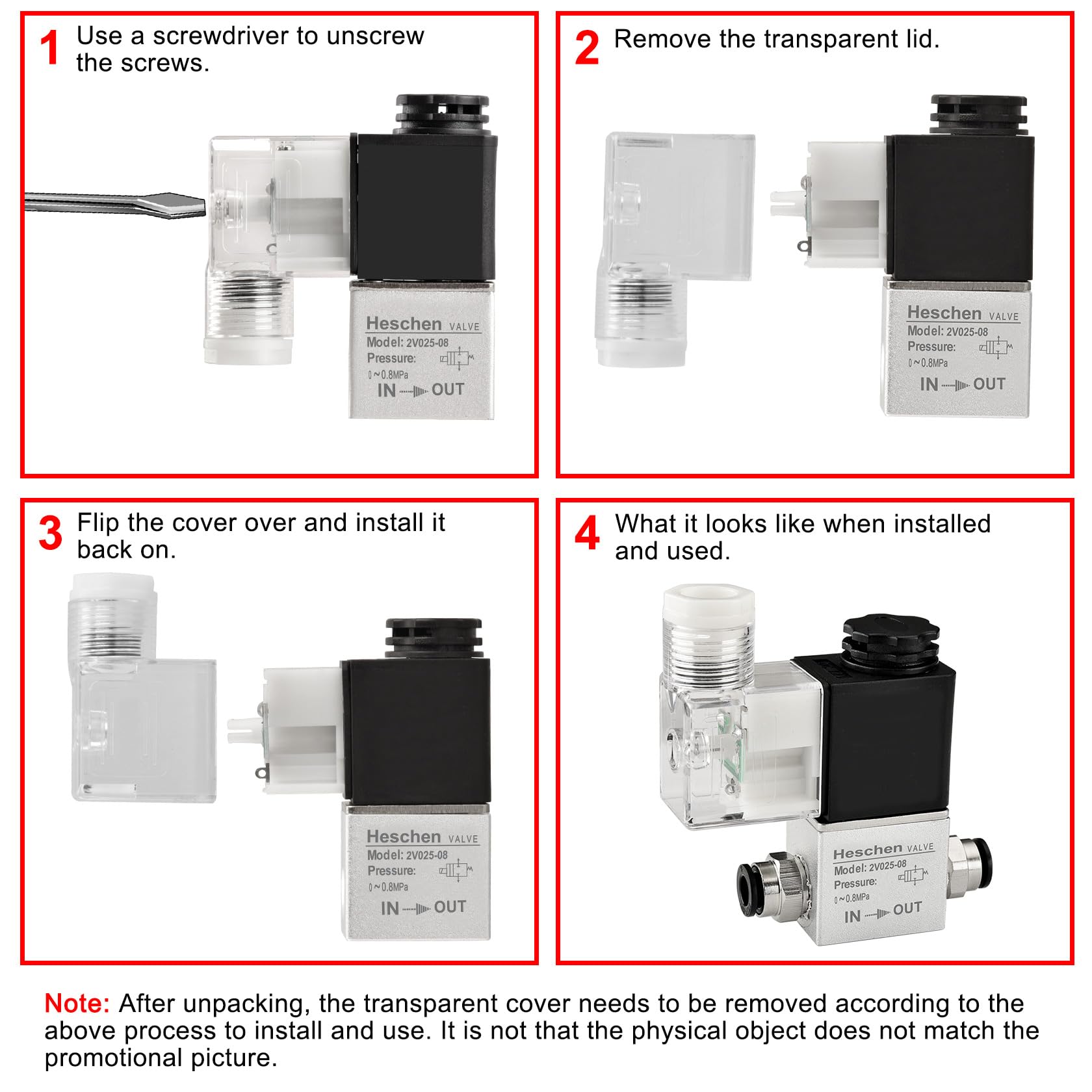 1 Use a screwdriver to unscrew the screws.

Heschen VALVE
Model: 2V025-08
Pressure:
0~0.8MPa
IN OUT

2 Remove the transparent lid.

Heschen VALVE
Model: 2V025-08
Pressure:
0~0.8MPa
IN OUT

3 Flip the cover over and install it back on.

Heschen VALVE
Model: 2V025-08
Pressure:
0~0.8MPa
IN OUT

4 What it looks like when installed and used.

Heschen VALVE
Model: 2V025-08
Pressure:
0~0.8MPa
IN OUT

Note: After unpacking, the transparent cover needs to be removed according to the above process to install and use. It is not that the physical object does not match the promotional picture.