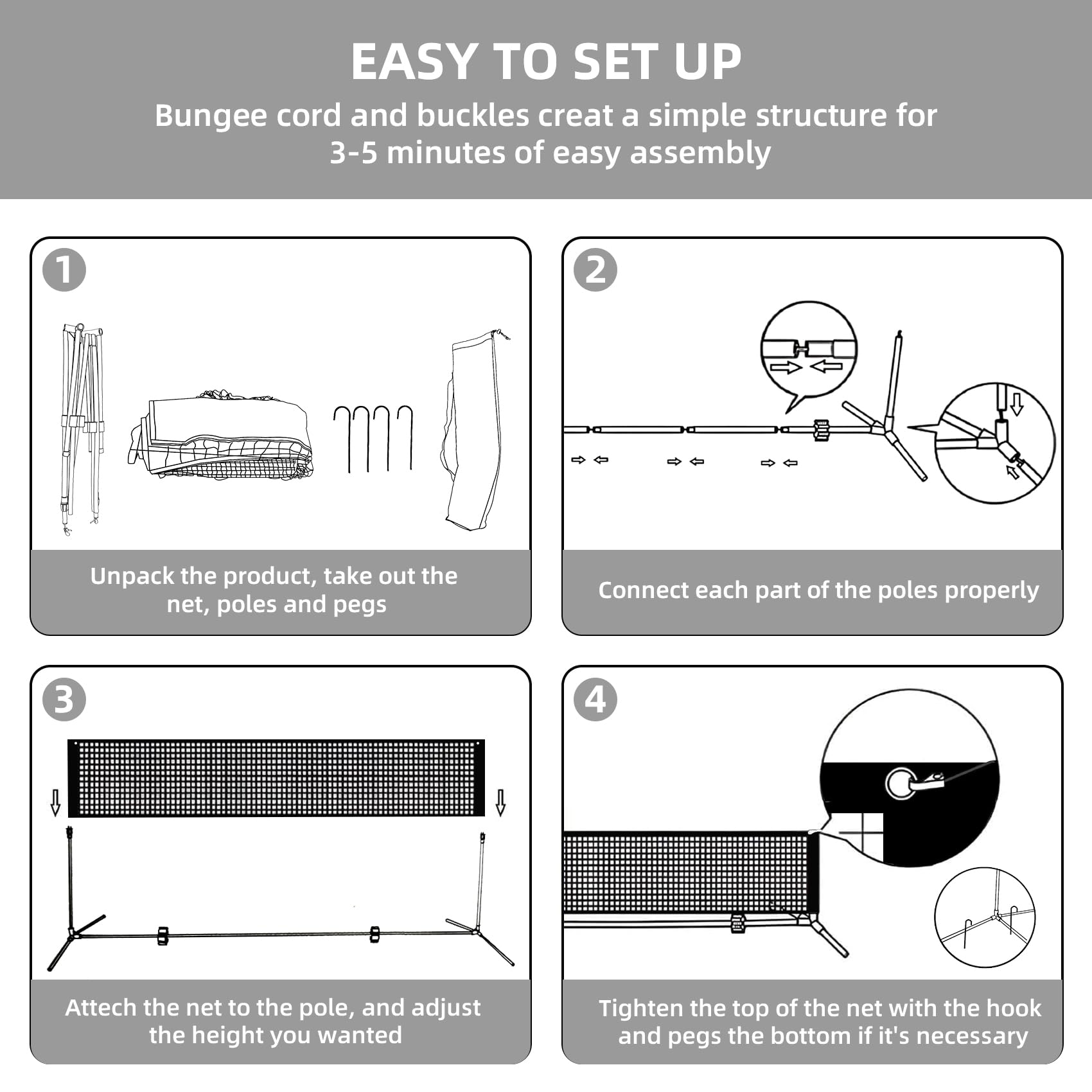 EASY TO SET UP

Bungee cord and buckles creat a simple structure for 3-5 minutes of easy assembly

1

Unpack the product, take out the net, poles and pegs

2

Connect each part of the poles properly

3

Attech the net to the pole, and adjust the height you wanted

4

Tighten the top of the net with the hook and pegs the bottom if it's necessary