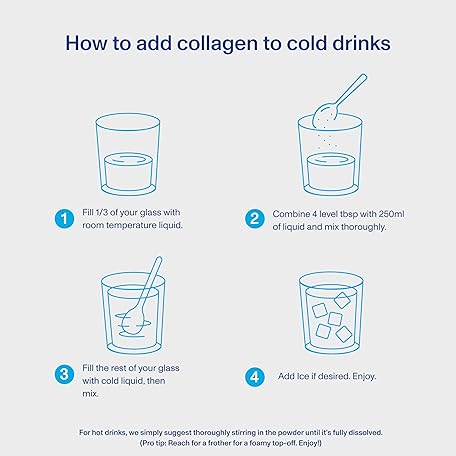 How to add collagen to cold drinks

1 Fill 1/3 of your glass with room temperature liquid.

2 Combine 4 level tbsp with 250ml of liquid and mix thoroughly.

3 Fill the rest of your glass with cold liquid, then mix.

4 Add Ice if desired. Enjoy.

For hot drinks, we simply suggest thoroughly stirring in the powder until it's fully dissolved. (Pro tip: Reach for a frother for a foamy top-off. Enjoy!)