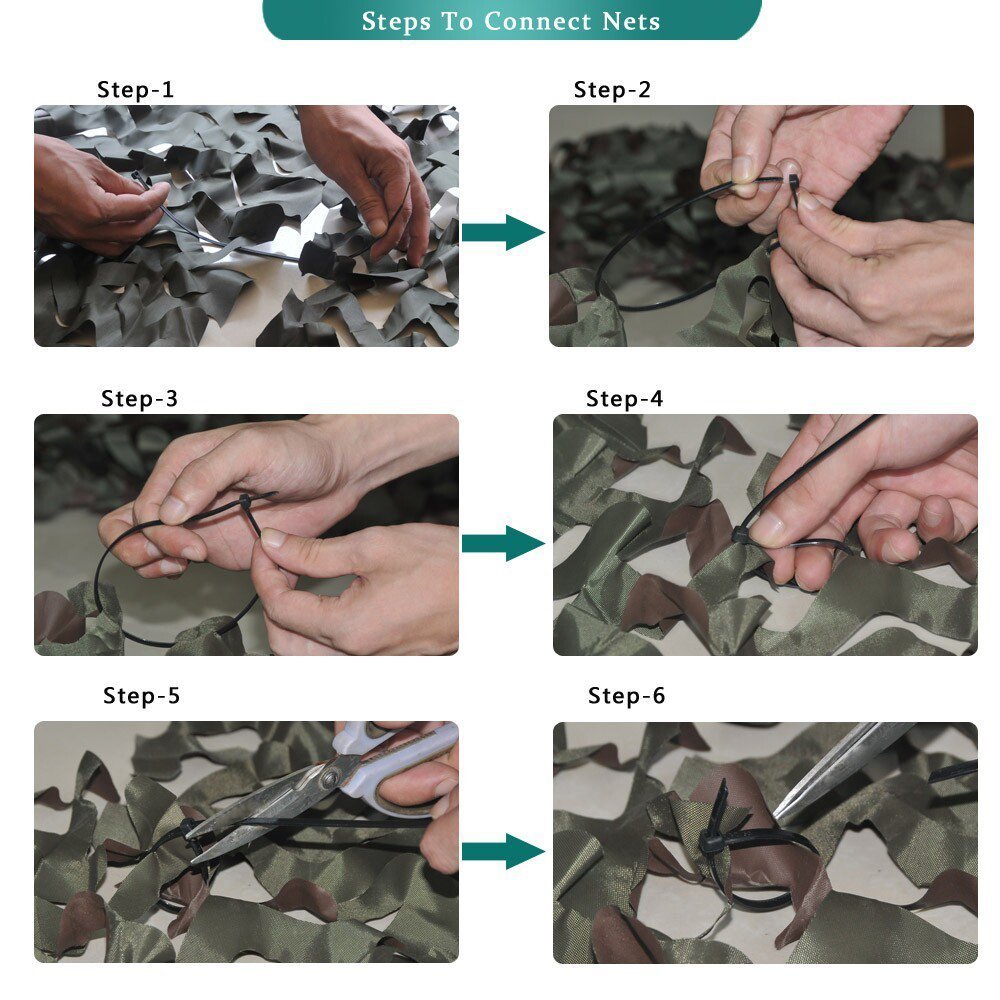 Steps To Connect Nets

Step-1

Step-2

Step-3

Step-4

Step-5

Step-6