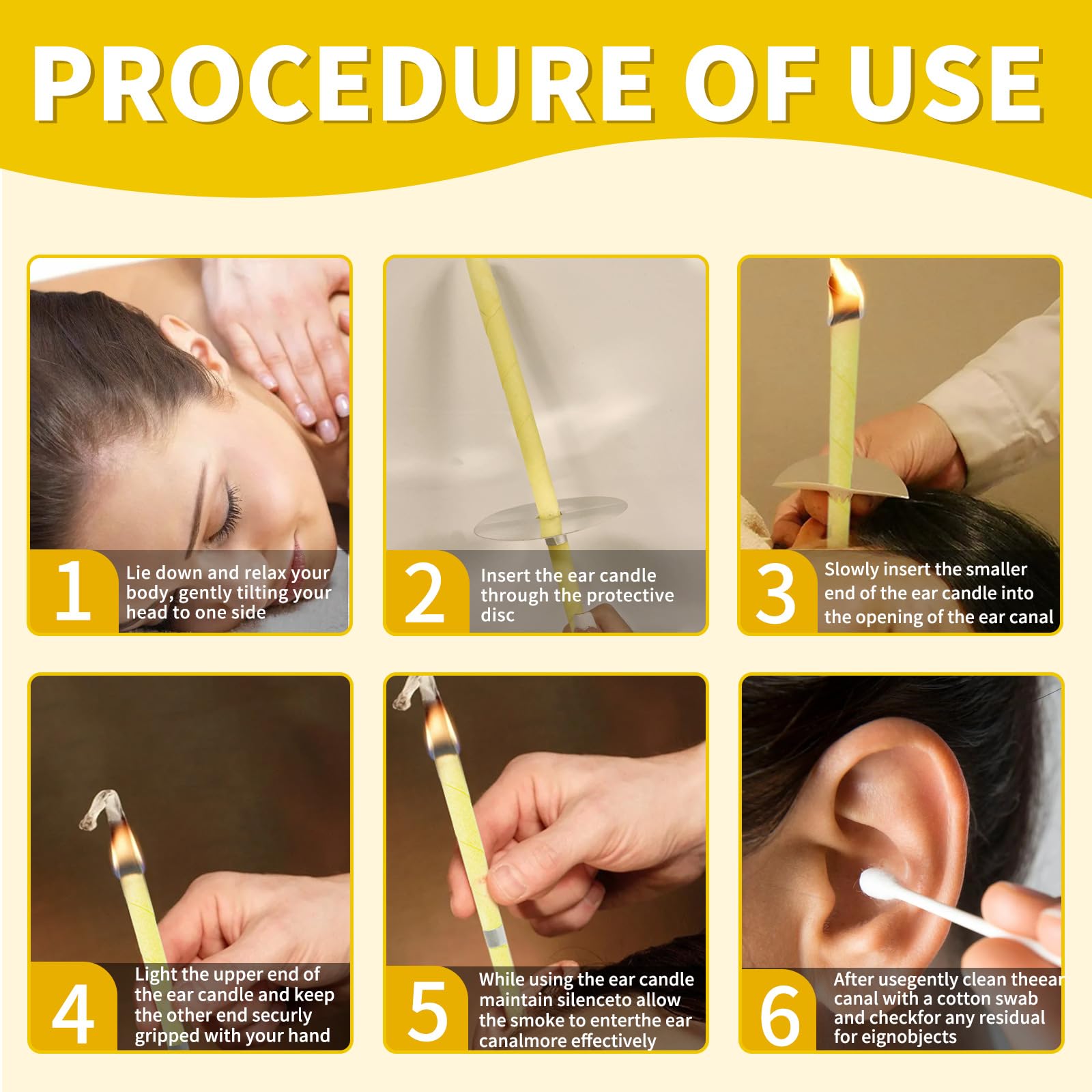 PROCEDURE OF USE

1 Lie down and relax your body, gently tilting your head to one side

2 Insert the ear candle through the protective disc

3 Slowly insert the smaller end of the ear candle into the opening of the ear canal

4 Light the upper end of the ear candle and keep the other end securly gripped with your hand

5 While using the ear candle maintain silenceto allow the smoke to enterthe ear canalmore effectively

6 After usegently clean theear canal with a cotton swab and checkfor any residual for eignobjects