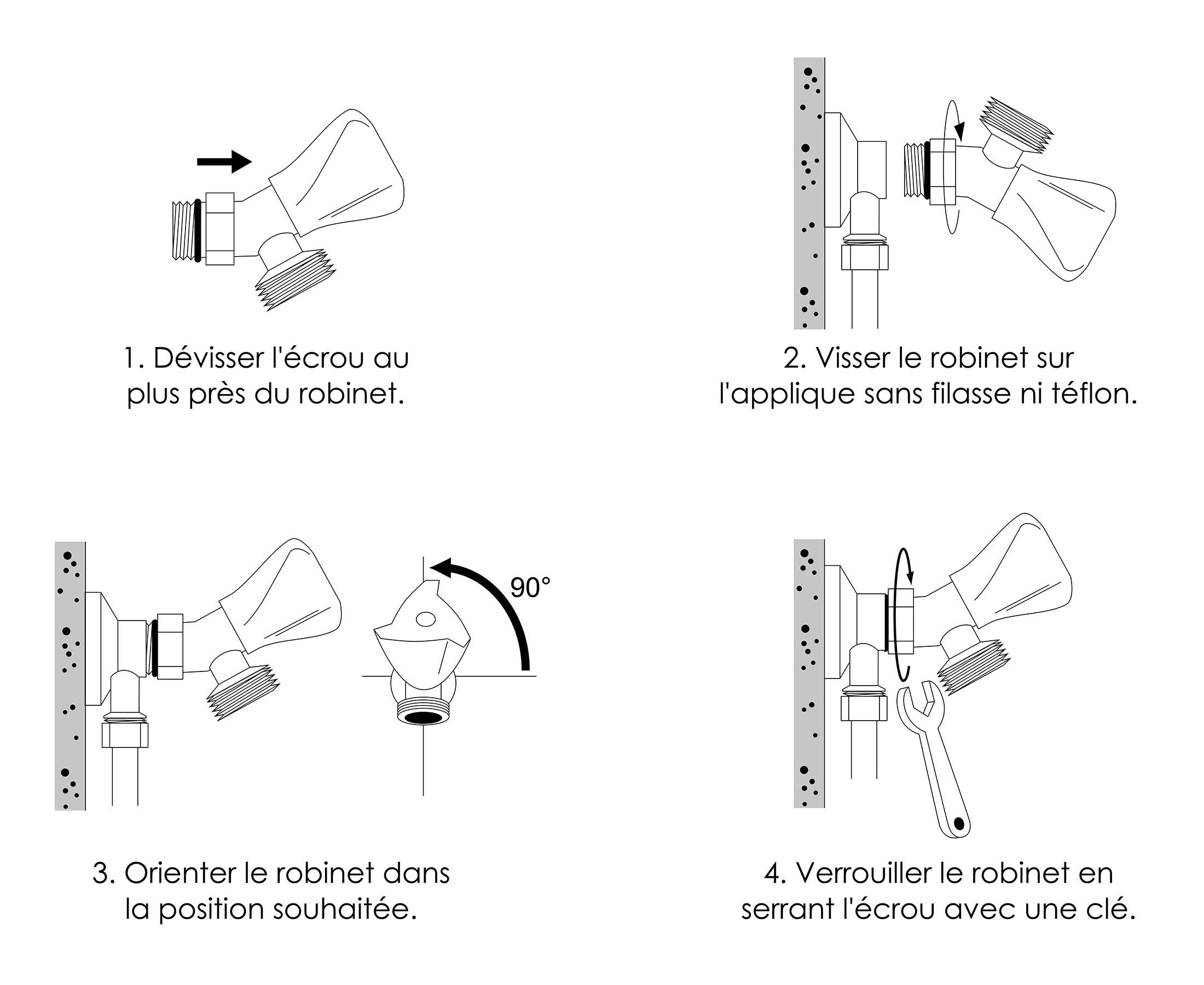 1. Dévisser l'écrou au plus près du robinet.

2. Visser le robinet sur l'applique sans filasse ni téflon.

90°

3. Orienter le robinet dans la position souhaitée.

4. Verrouiller le robinet en serrant l'écrou avec une clé.