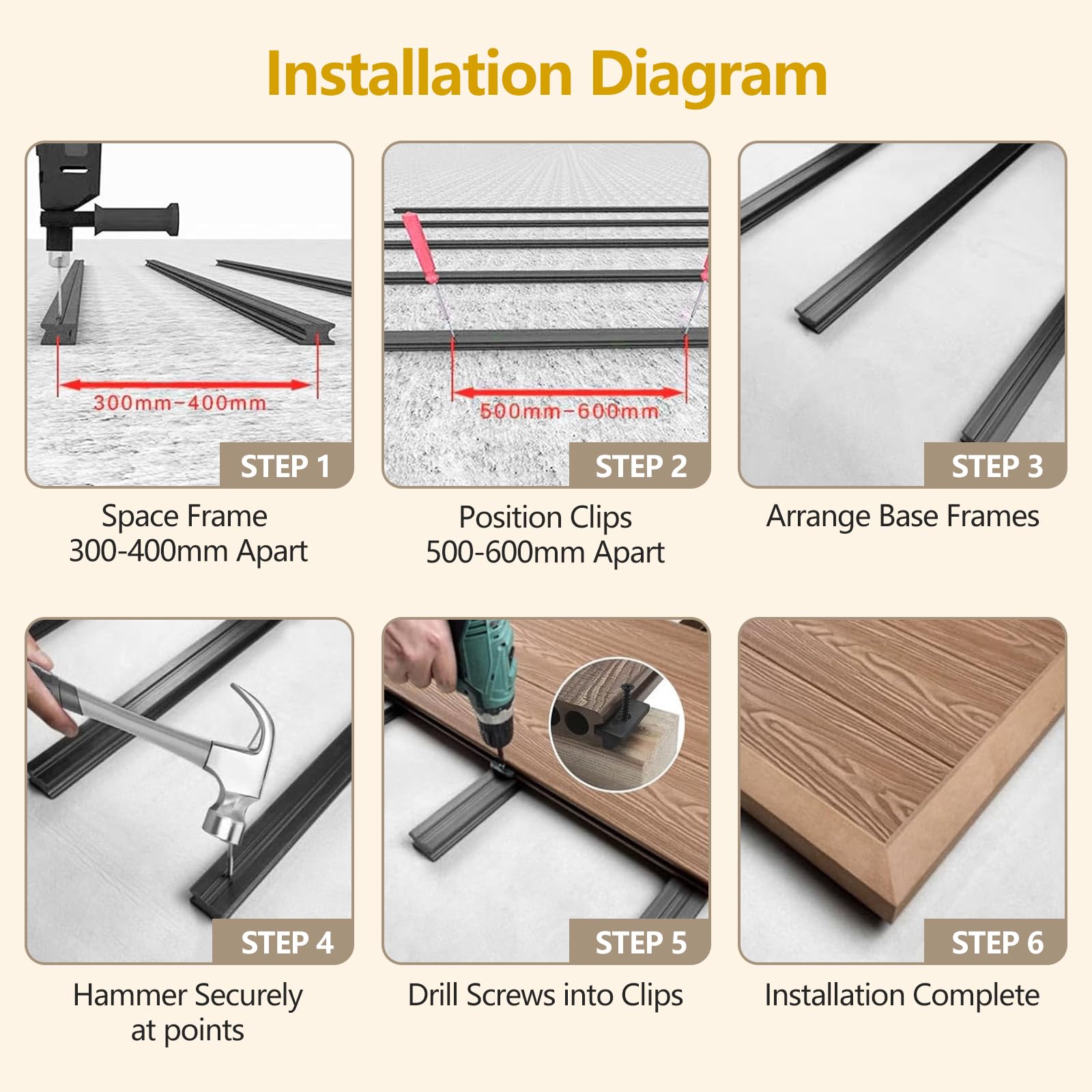 Installation Diagram

300mm-400mm

STEP 1

Space Frame 300-400mm Apart

500mm-600mm

STEP 2

Position Clips 500-600mm Apart

STEP 3

Arrange Base Frames

STEP 4

Hammer Securely at points

STEP 5

Drill Screws into Clips

STEP 6

Installation Complete