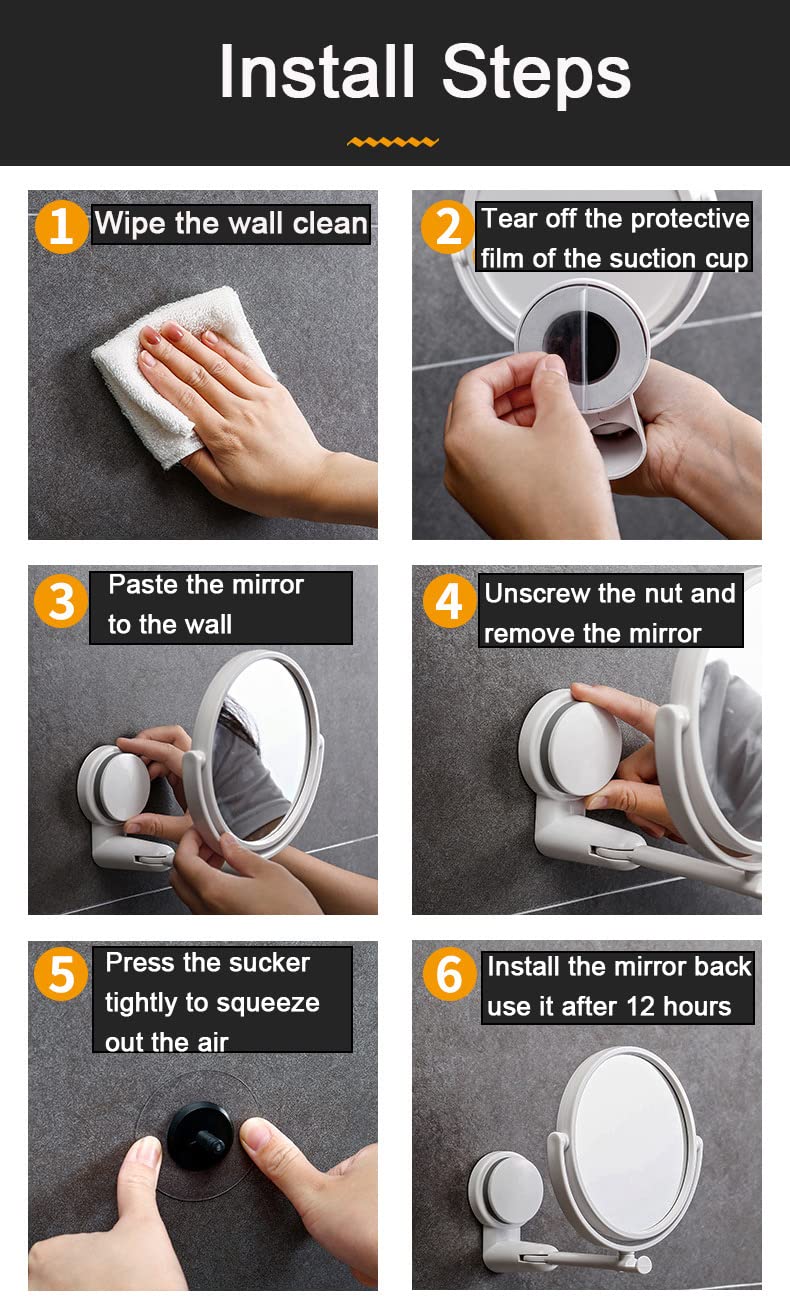 Install Steps

1 Wipe the wall clean

2 Tear off the protective film of the suction cup

3 Paste the mirror to the wall

4 Unscrew the nut and remove the mirror

5 Press the sucker tightly to squeeze out the air

6 Install the mirror back use it after 12 hours