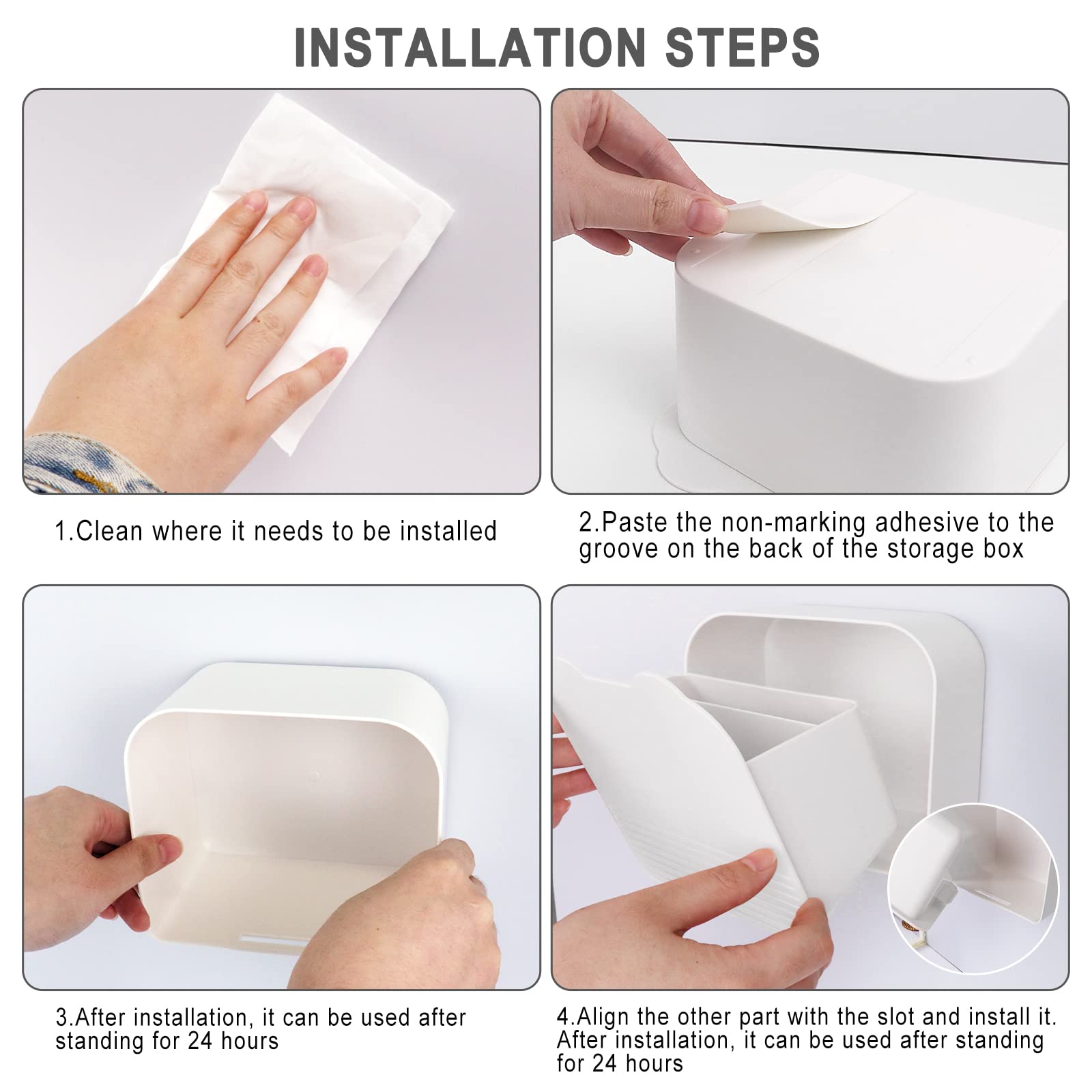 INSTALLATION STEPS

1.Clean where it needs to be installed

2.Paste the non-marking adhesive to the groove on the back of the storage box

3.After installation, it can be used after standing for 24 hours

4.Align the other part with the slot and install it. After installation, it can be used after standing for 24 hours