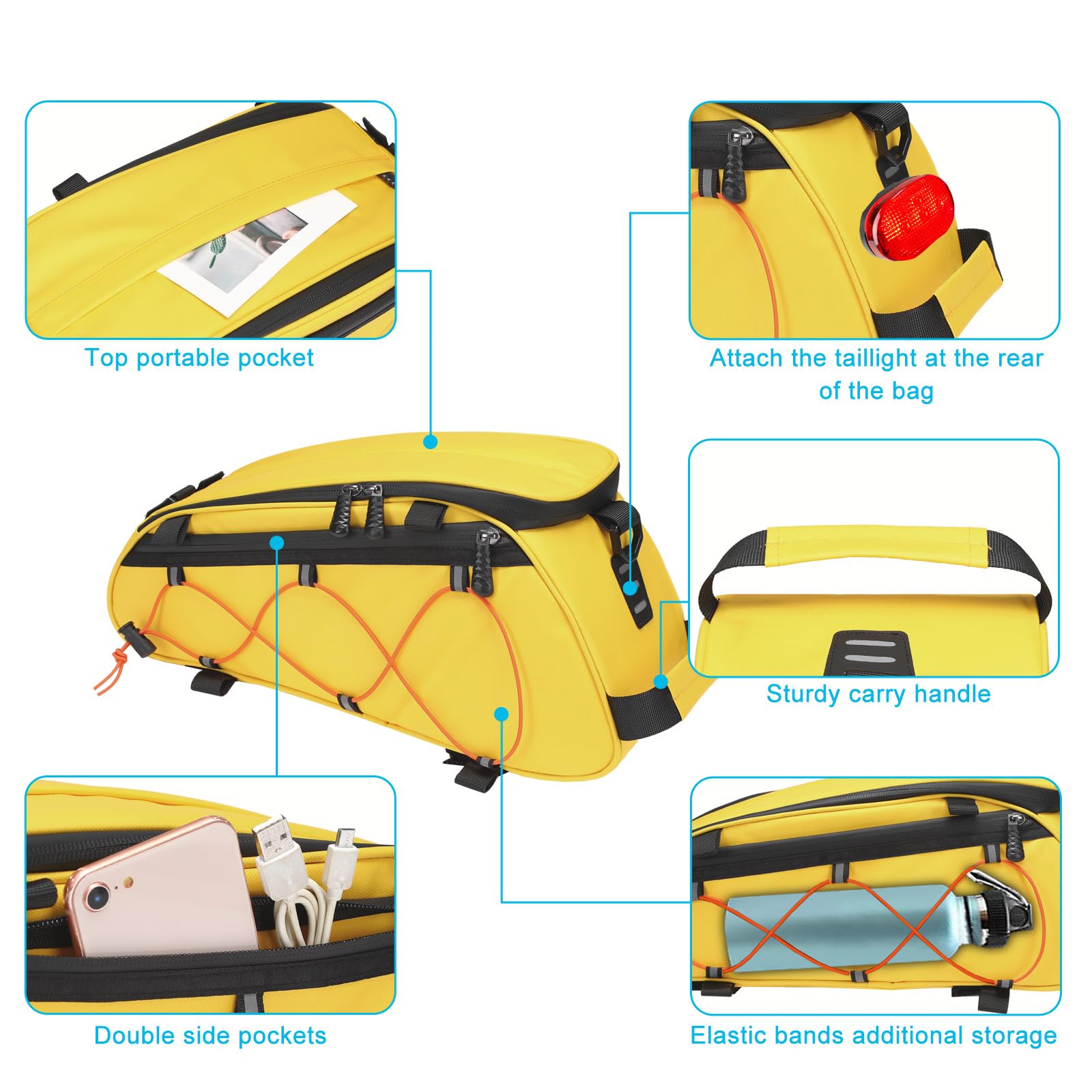 Top portable pocket

Attach the taillight at the rear of the bag

Sturdy carry handle

Double side pockets

Elastic bands additional storage