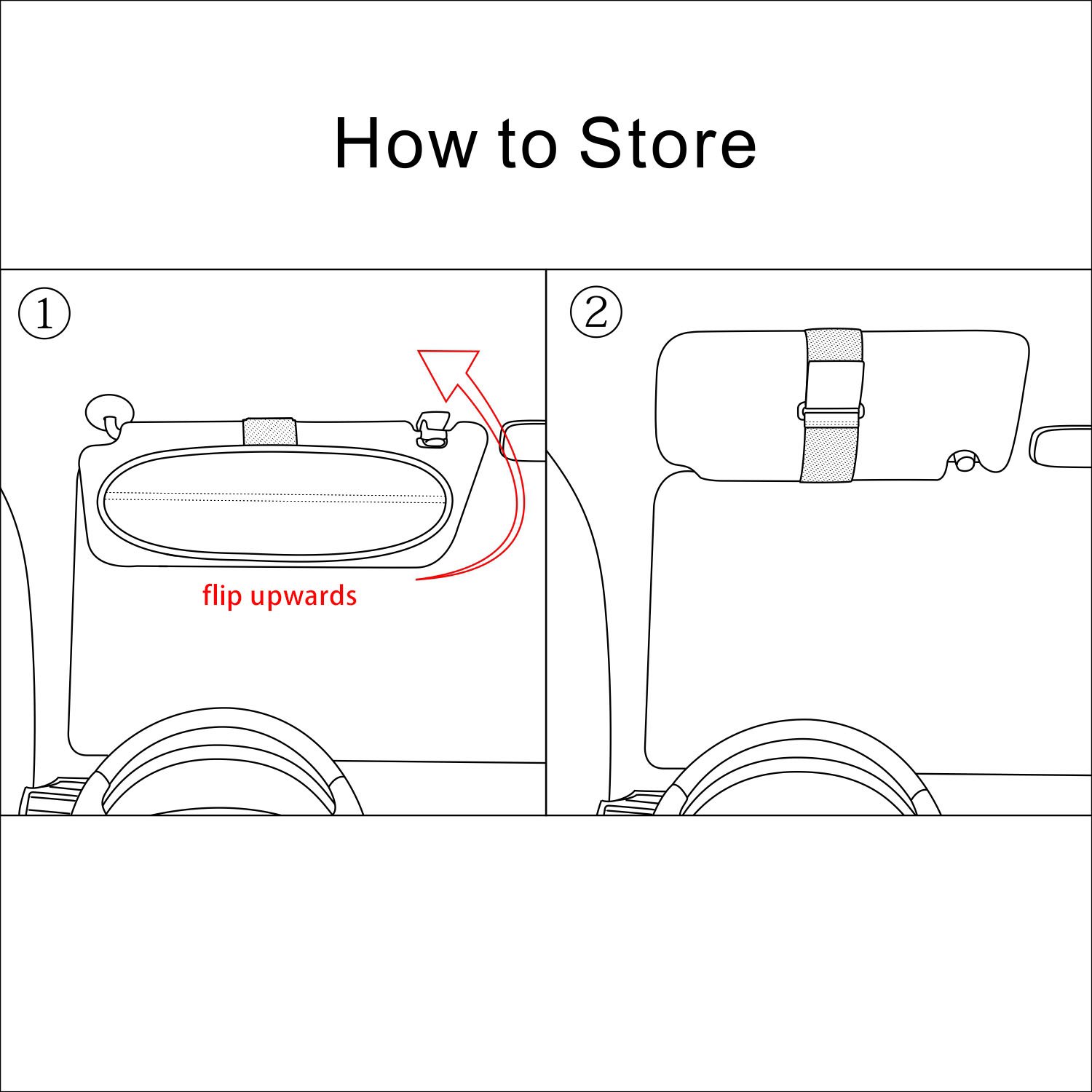 How to Store

①

flip upwards

②