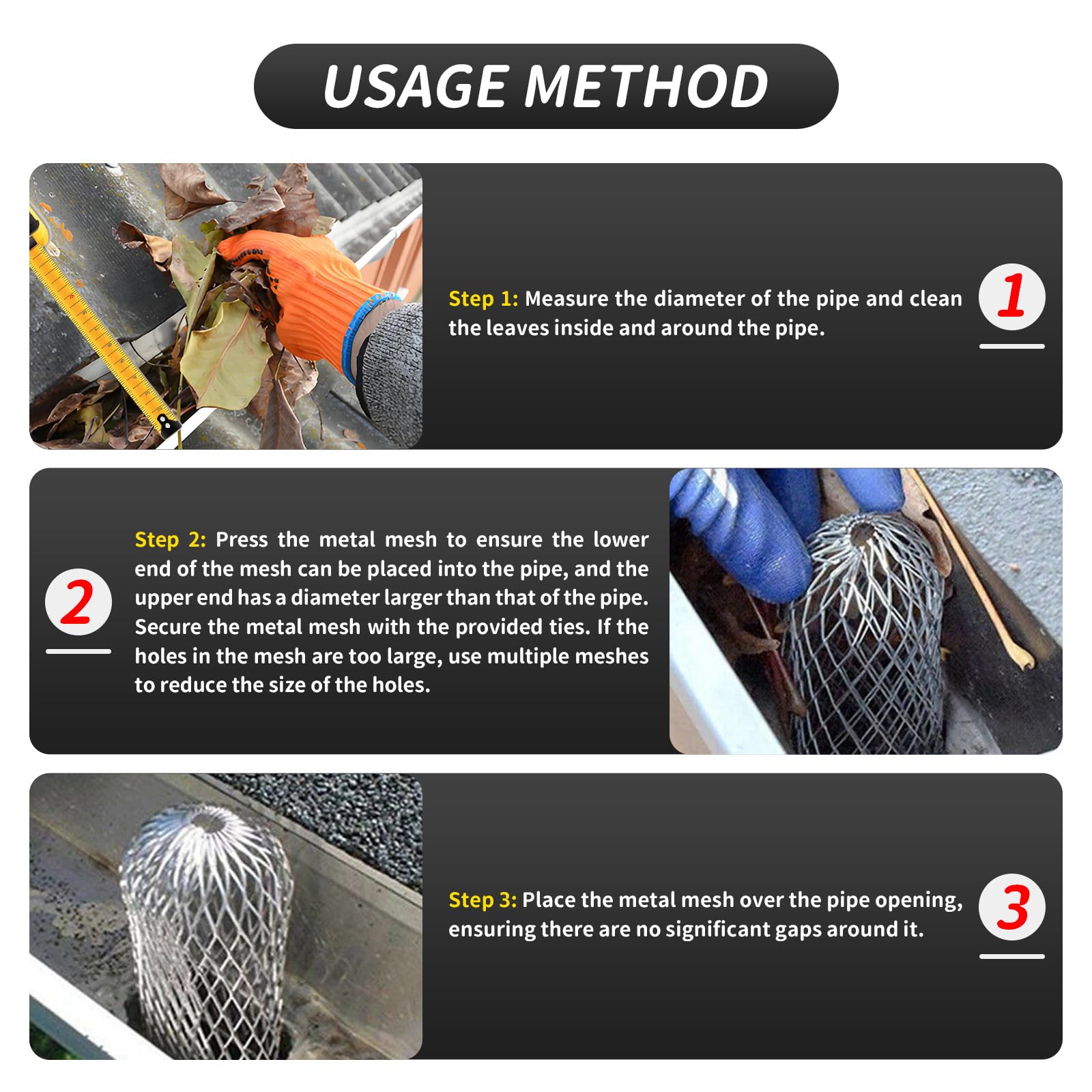 USAGE METHOD

Step 1: Measure the diameter of the pipe and clean the leaves inside and around the pipe.

1

2

Step 2: Press the metal mesh to ensure the lower end of the mesh can be placed into the pipe, and the upper end has a diameter larger than that of the pipe. Secure the metal mesh with the provided ties. If the holes in the mesh are too large, use multiple meshes to reduce the size of the holes.

Step 3: Place the metal mesh over the pipe opening, ensuring there are no significant gaps around it.

3