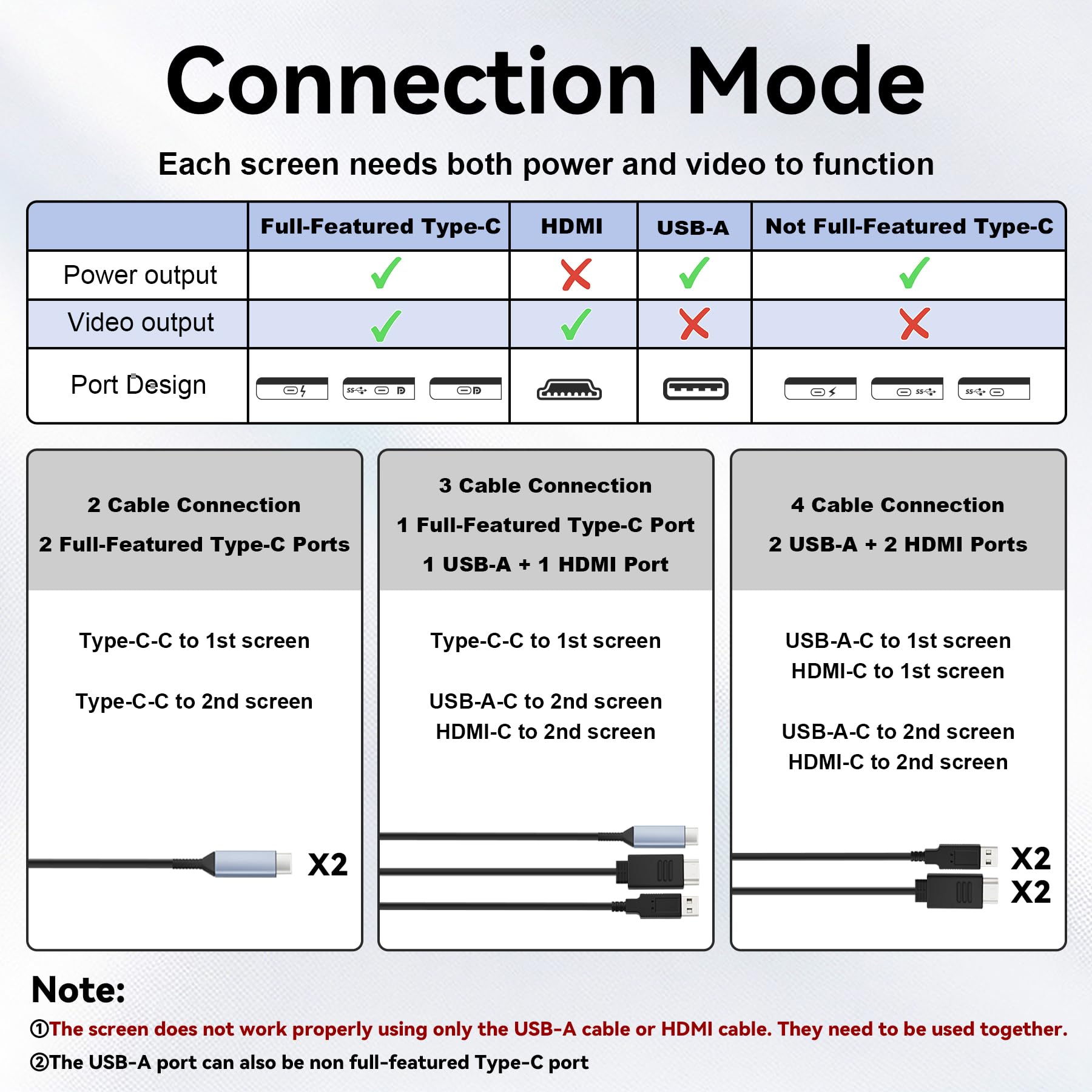 Connection Mode

Each screen needs both power and video to function

| | Full-Featured Type-C | HDMI | USB-A | Not Full-Featured Type-C |
|---|---|---|---|---|
| Power output | ✓ | ✗ | ✓ | ✓ |
| Video output | ✓ | ✓ | ✗ | ✗ |
| Port Design | SS D D | | | SS SS |

2 Cable Connection
2 Full-Featured Type-C Ports

Type-C-C to 1st screen

Type-C-C to 2nd screen

X2

3 Cable Connection
1 Full-Featured Type-C Port
1 USB-A + 1 HDMI Port

Type-C-C to 1st screen

USB-A-C to 2nd screen
HDMI-C to 2nd screen

4 Cable Connection
2 USB-A + 2 HDMI Ports

USB-A-C to 1st screen
HDMI-C to 1st screen

USB-A-C to 2nd screen
HDMI-C to 2nd screen

X2
X2

Note:
①The screen does not work properly using only the USB-A cable or HDMI cable. They need to be used together.
②The USB-A port can also be non full-featured Type-C port