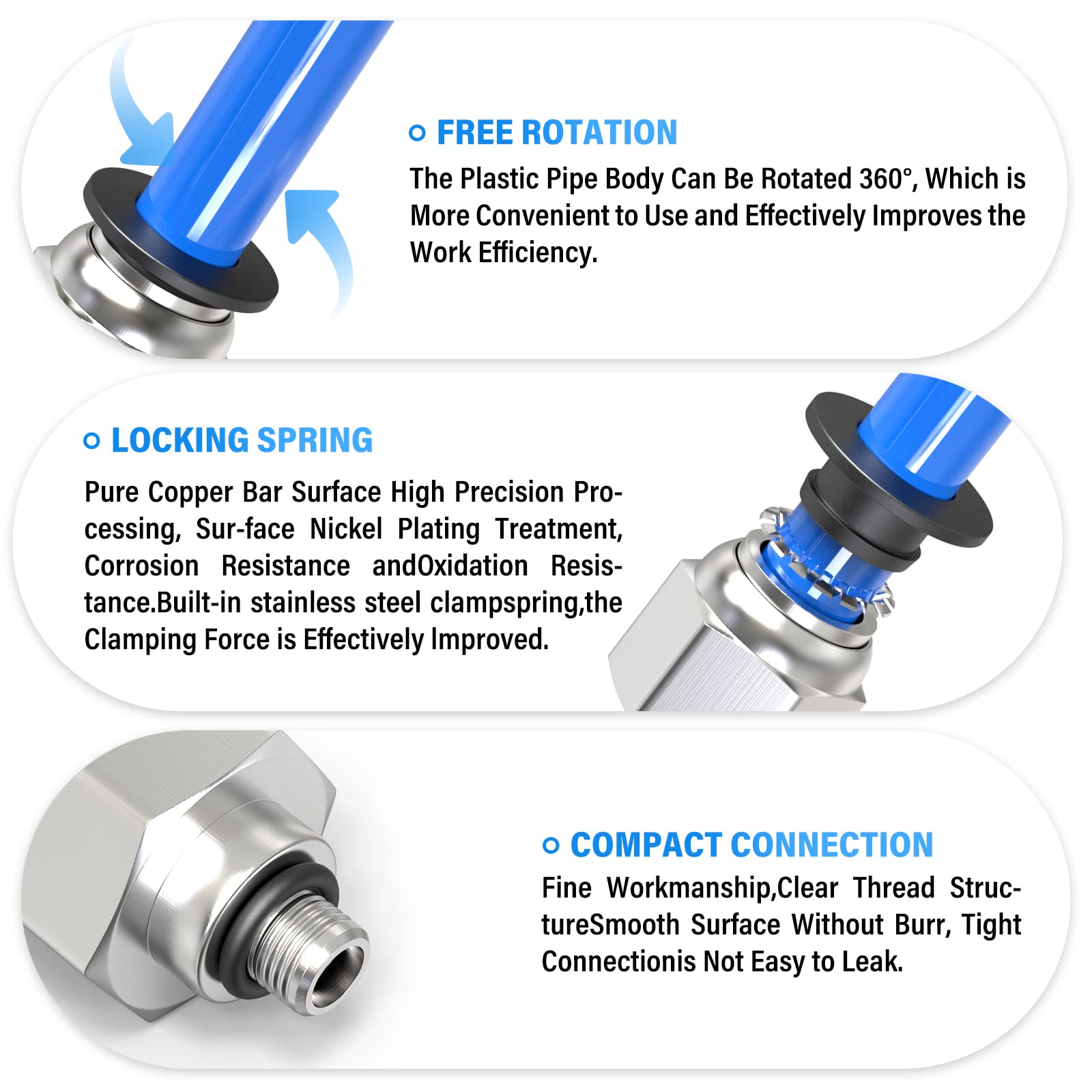 FREE ROTATION

The Plastic Pipe Body Can Be Rotated 360°, Which is More Convenient to Use and Effectively Improves the Work Efficiency.

LOCKING SPRING

Pure Copper Bar Surface High Precision Processing, Sur-face Nickel Plating Treatment, Corrosion Resistance andOxidation Resistance.Built-in stainless steel clampspring,the Clamping Force is Effectively Improved.

COMPACT CONNECTION

Fine Workmanship,Clear Thread StructureSmooth Surface Without Burr, Tight Connectionis Not Easy to Leak.