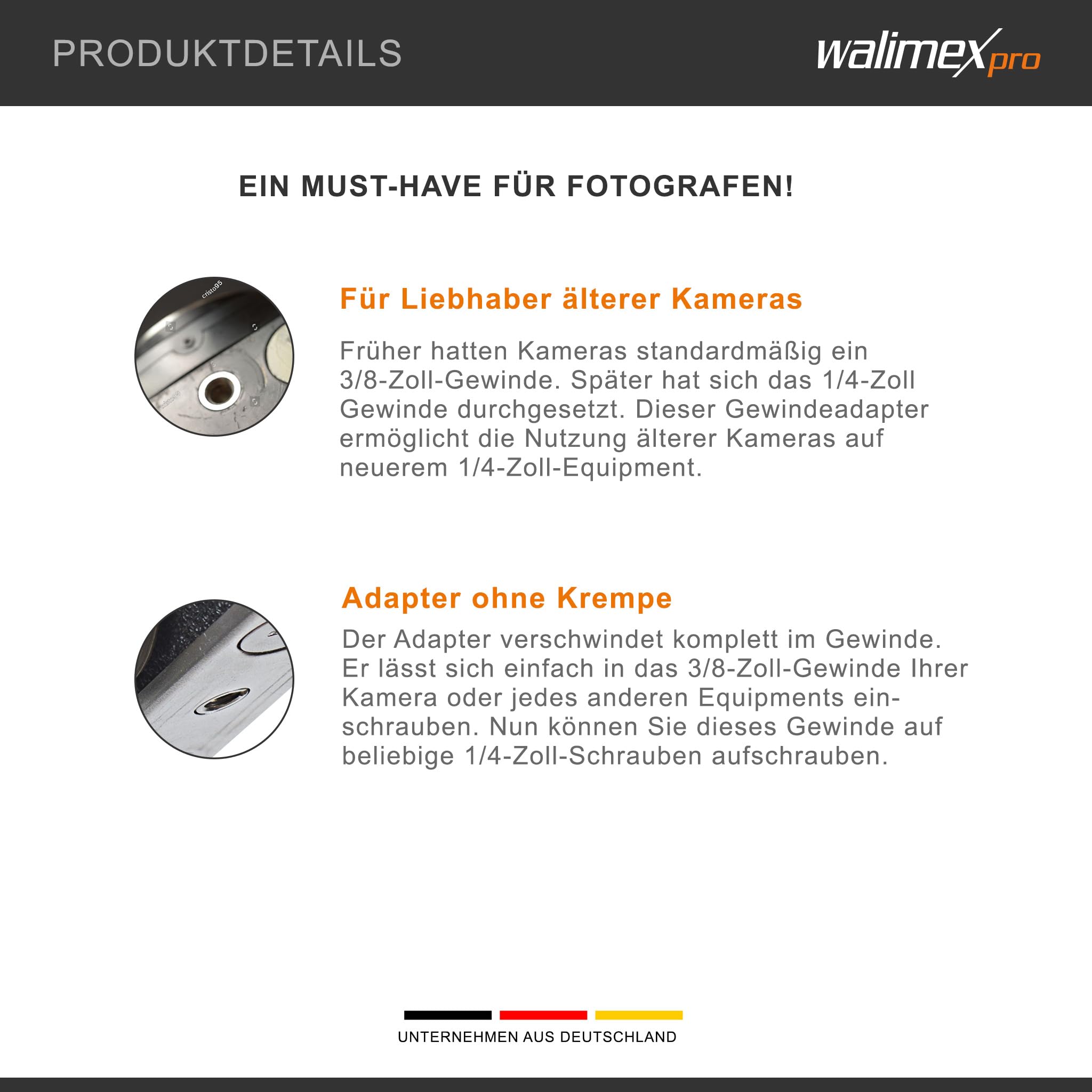 PRODUKTDETAILS

walimex pro

EIN MUST-HAVE FÜR FOTOGRAFEN!

cristo95

Für Liebhaber älterer Kameras

Früher hatten Kameras standardmäßig ein 3/8-Zoll-Gewinde. Später hat sich das 1/4-Zoll Gewinde durchgesetzt. Dieser Gewindeadapter ermöglicht die Nutzung älterer Kameras auf neuerem 1/4-Zoll-Equipment.

Adapter ohne Krempe

Der Adapter verschwindet komplett im Gewinde. Er lässt sich einfach in das 3/8-Zoll-Gewinde Ihrer Kamera oder jedes anderen Equipments einschrauben. Nun können Sie dieses Gewinde auf beliebige 1/4-Zoll-Schrauben aufschrauben.

UNTERNEHMEN AUS DEUTSCHLAND