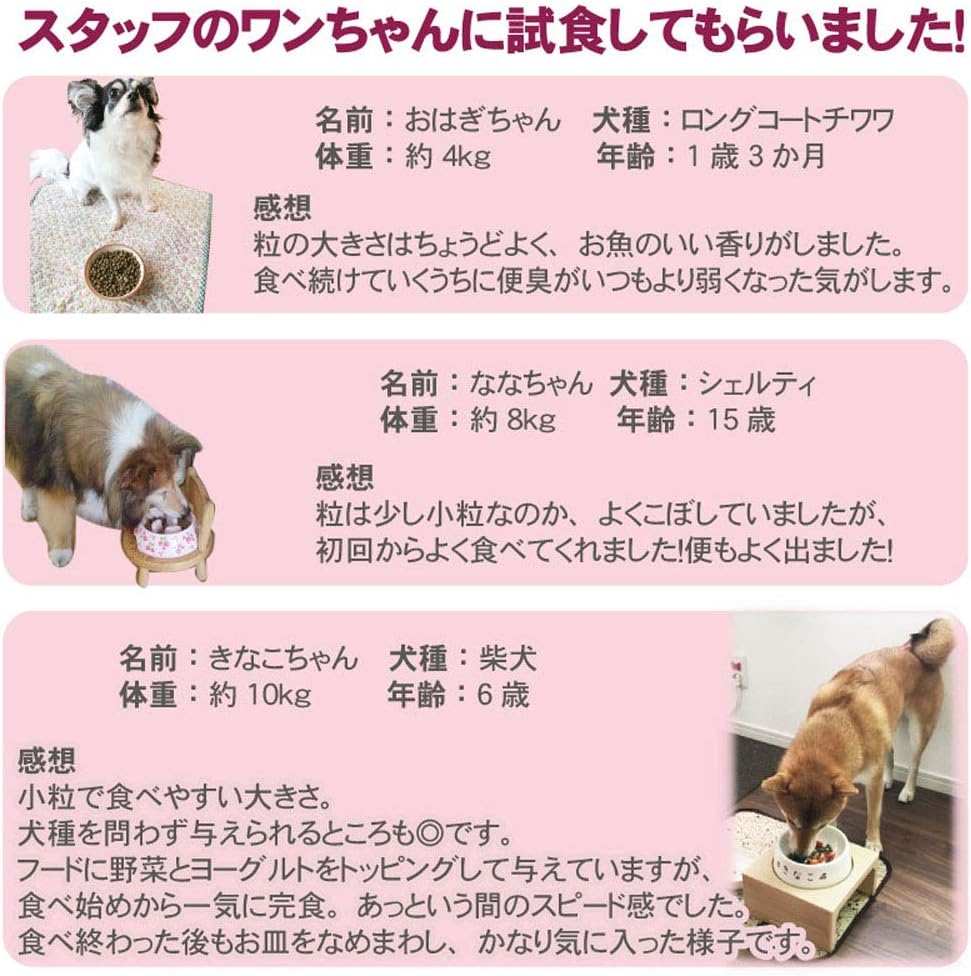 スタッフのワンちゃんに試食してもらいました!

名前：おはぎちゃん　犬種：ロングコートチワワ
体重：約 4kg　年齢：1 歳 3 か月

感想
粒の大きさはちょうどよく、お魚のいい香りがしました。
食べ続けていくうちに便臭がいつもより弱くなった気がします。

名前：ななちゃん　犬種：シェルティ
体重：約 8kg　年齢：15 歳

感想
粒は少し小粒なのか、よくこぼしていましたが、
初回からよく食べてくれました!便もよく出ました!

名前：きなこちゃん　犬種：柴犬
体重：約 10kg　年齢：6 歳

感想
小粒で食べやすい大きさ。
犬種を問わず与えられるところも◎です。
フードに野菜とヨーグルトをトッピングして与えていますが、
食べ始めから一気に完食。あっという間のスピード感でした。
食べ終わった後もお皿をなめまわし、かなり気に入った様子です。

きなこ