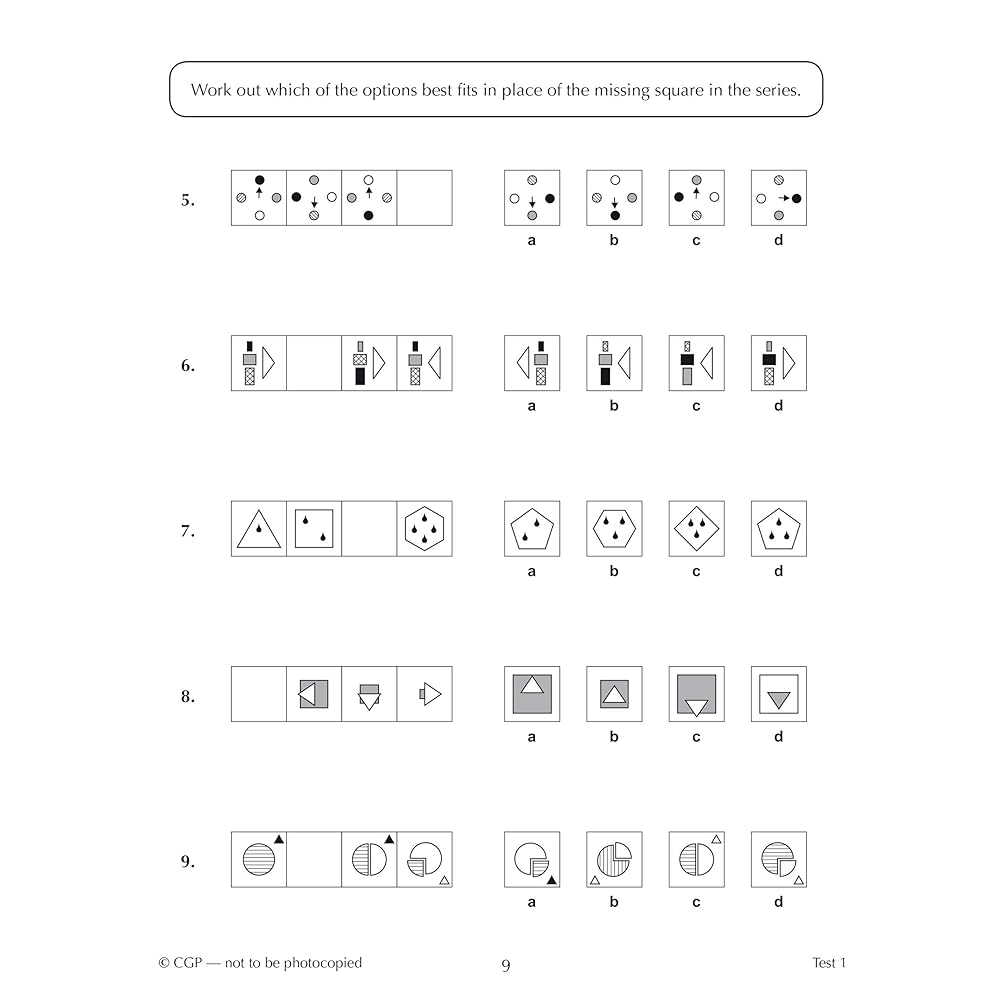 Work out which of the options best fits in place of the missing square in the series.

5.

a b c d

6.

a b c d

7.

a b c d

8.

a b c d

9.

a b c d

© CGP — not to be photocopied 9 Test 1