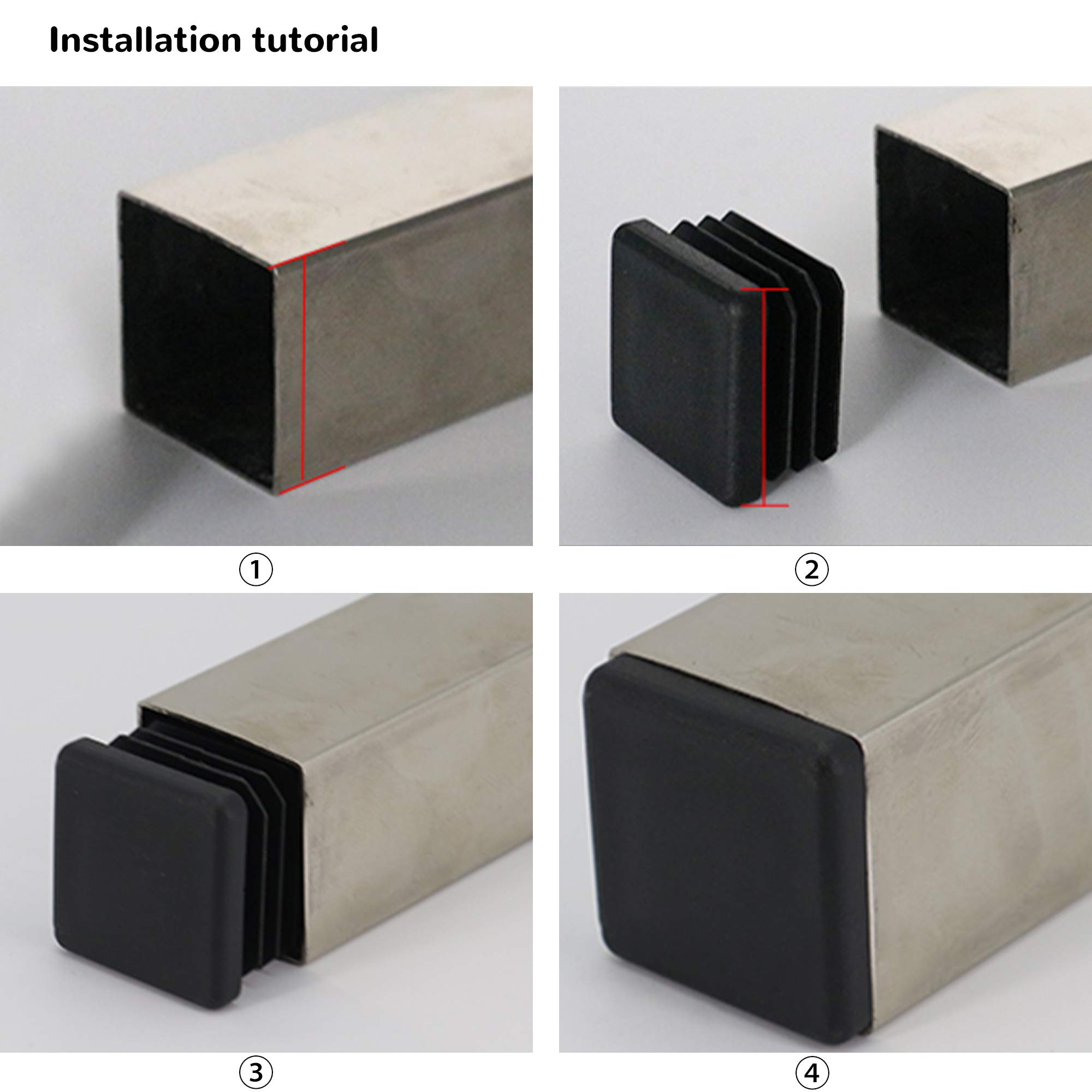 Installation tutorial

①

②

③

④