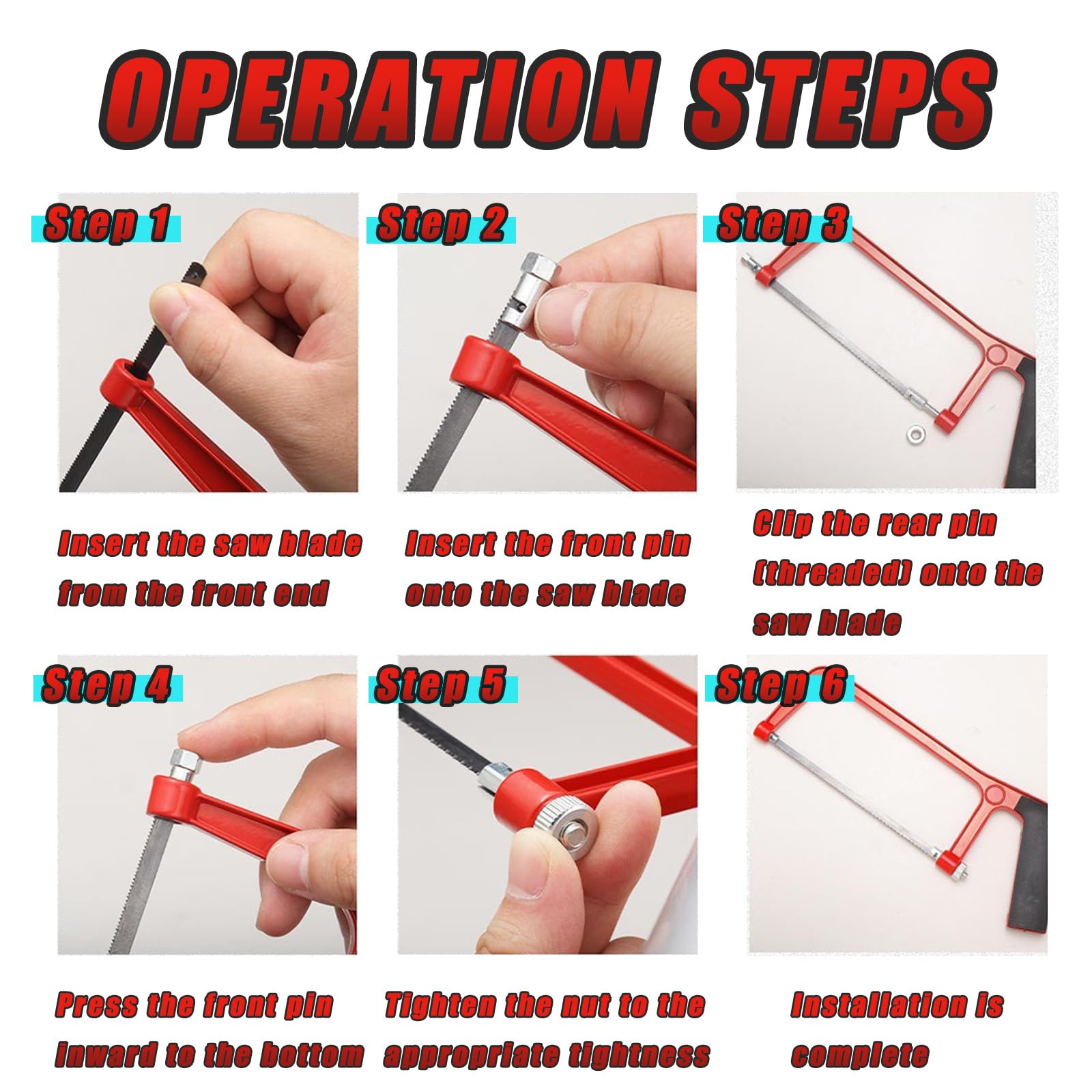 OPERATION STEPS

Step 1

Insert the saw blade from the front end

Step 2

Insert the front pin onto the saw blade

Step 3

Clip the rear pin (threaded) onto the saw blade

Step 4

Press the front pin inward to the bottom

Step 5

Tighten the nut to the appropriate tightness

Step 6

Installation is complete