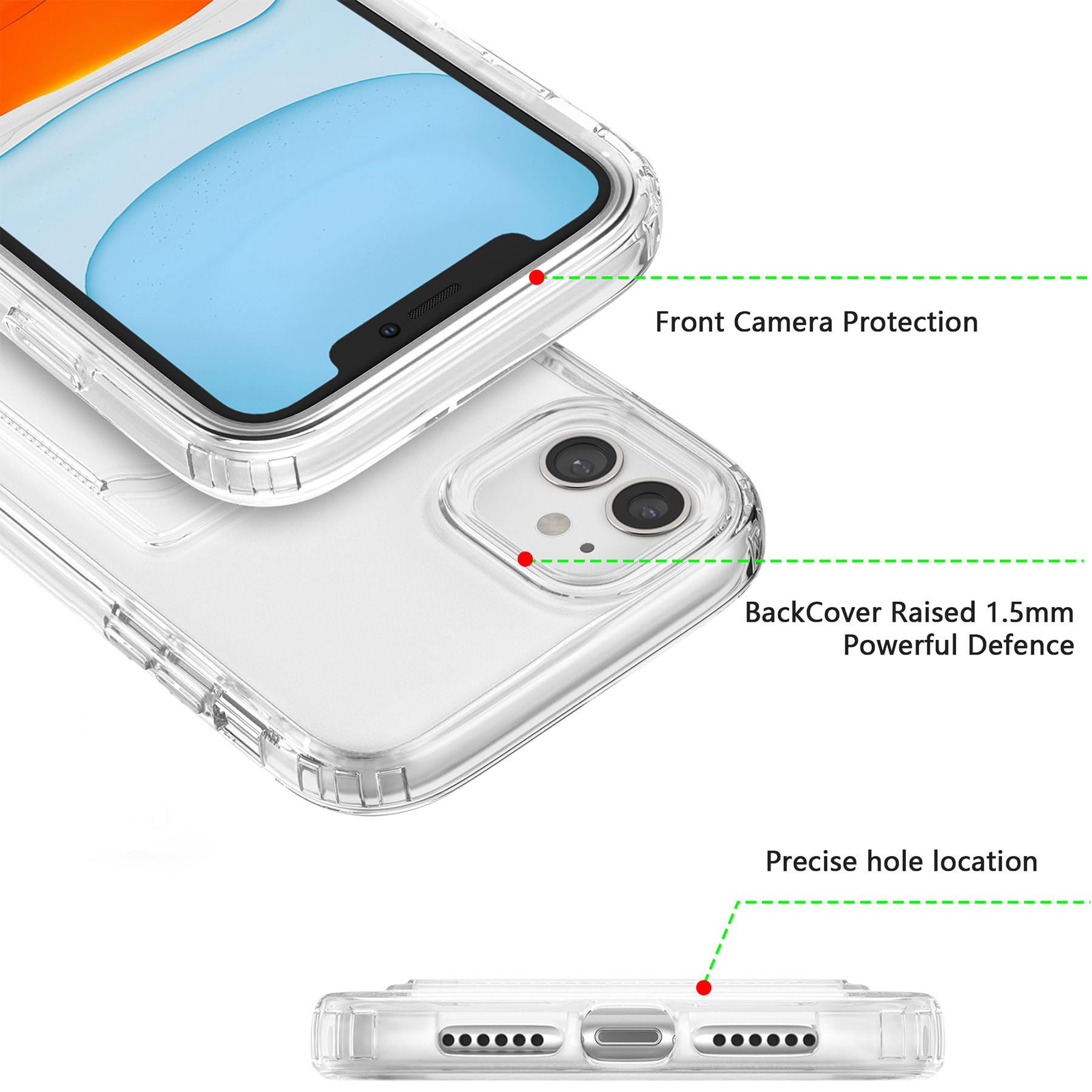 Front Camera Protection

BackCover Raised 1.5mm
Powerful Defence

Precise hole location