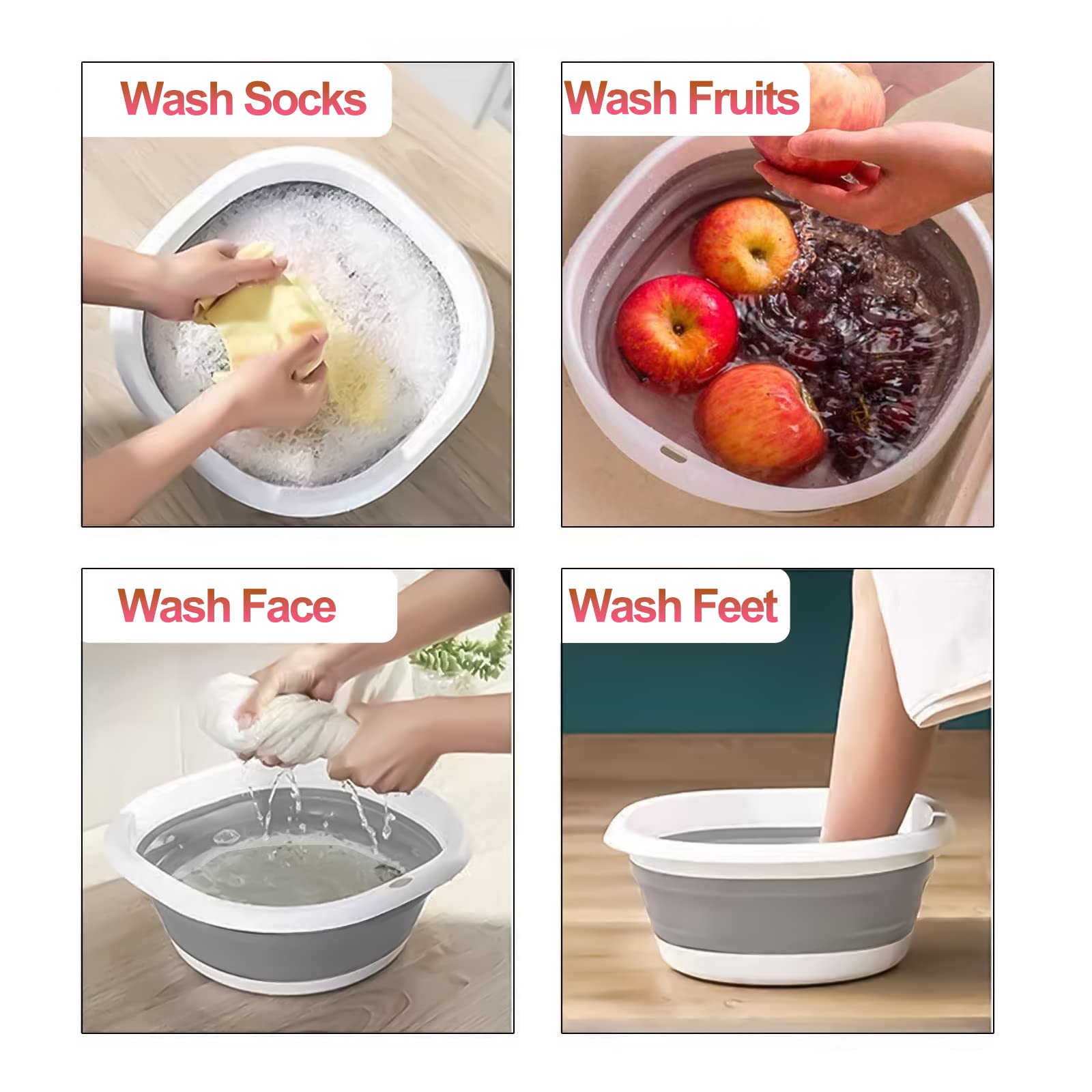 Wash Socks

Wash Fruits

Wash Face

Wash Feet