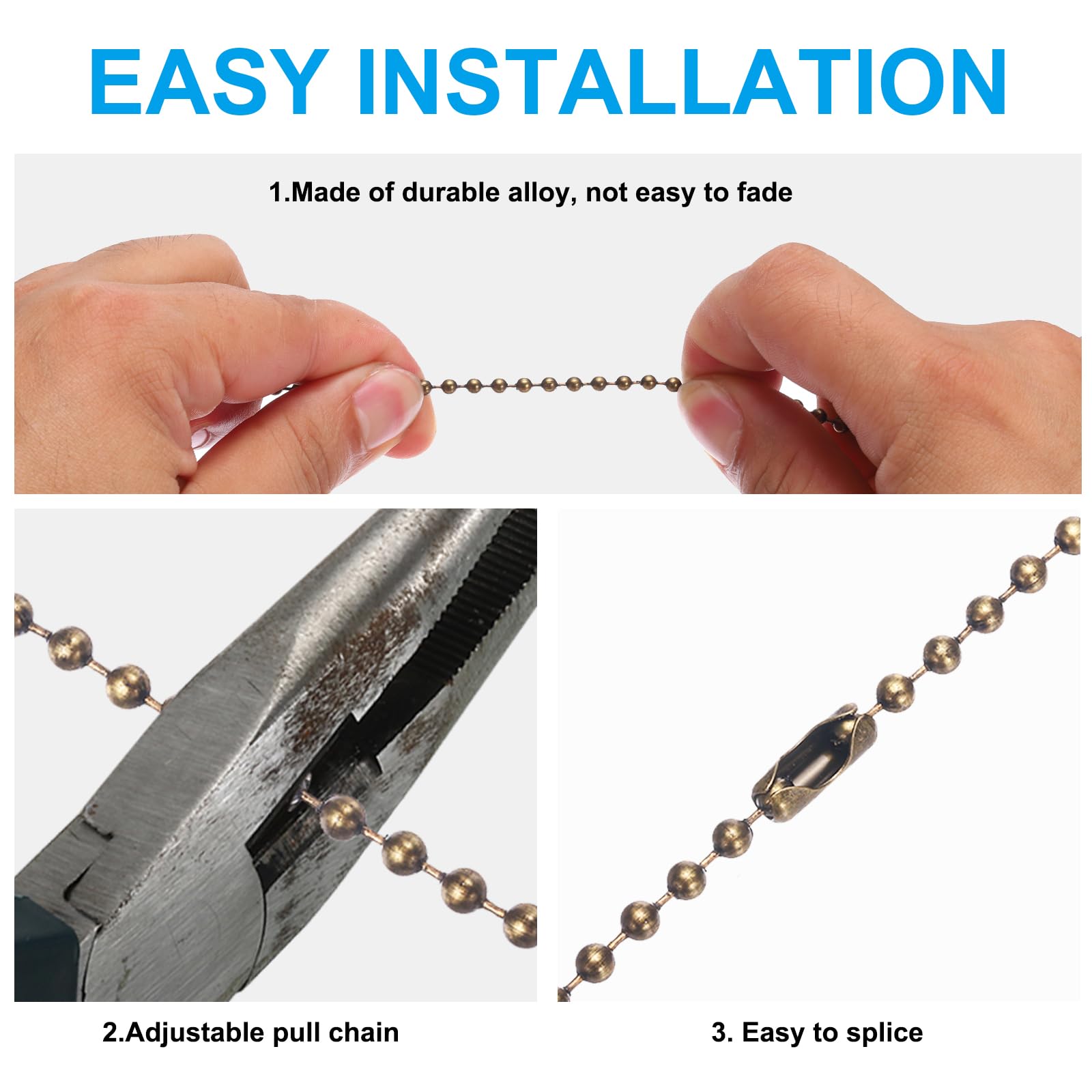 EASY INSTALLATION

1.Made of durable alloy, not easy to fade

2.Adjustable pull chain

3. Easy to splice