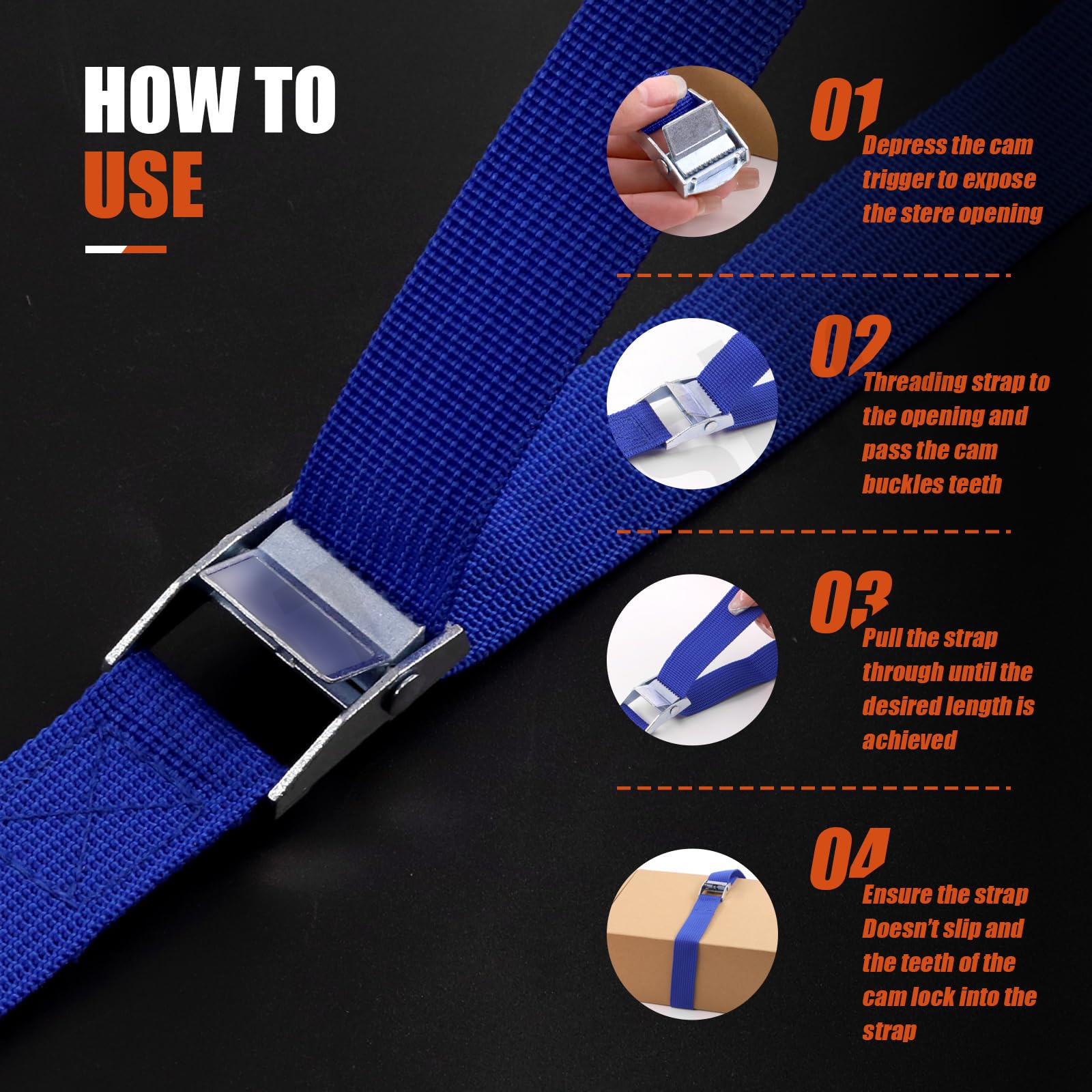 HOW TO USE

01
Depress the cam trigger to expose the stere opening

02
Threading strap to the opening and pass the cam buckles teeth

03
Pull the strap through until the desired length is achieved

04
Ensure the strap Doesn't slip and the teeth of the cam lock into the strap