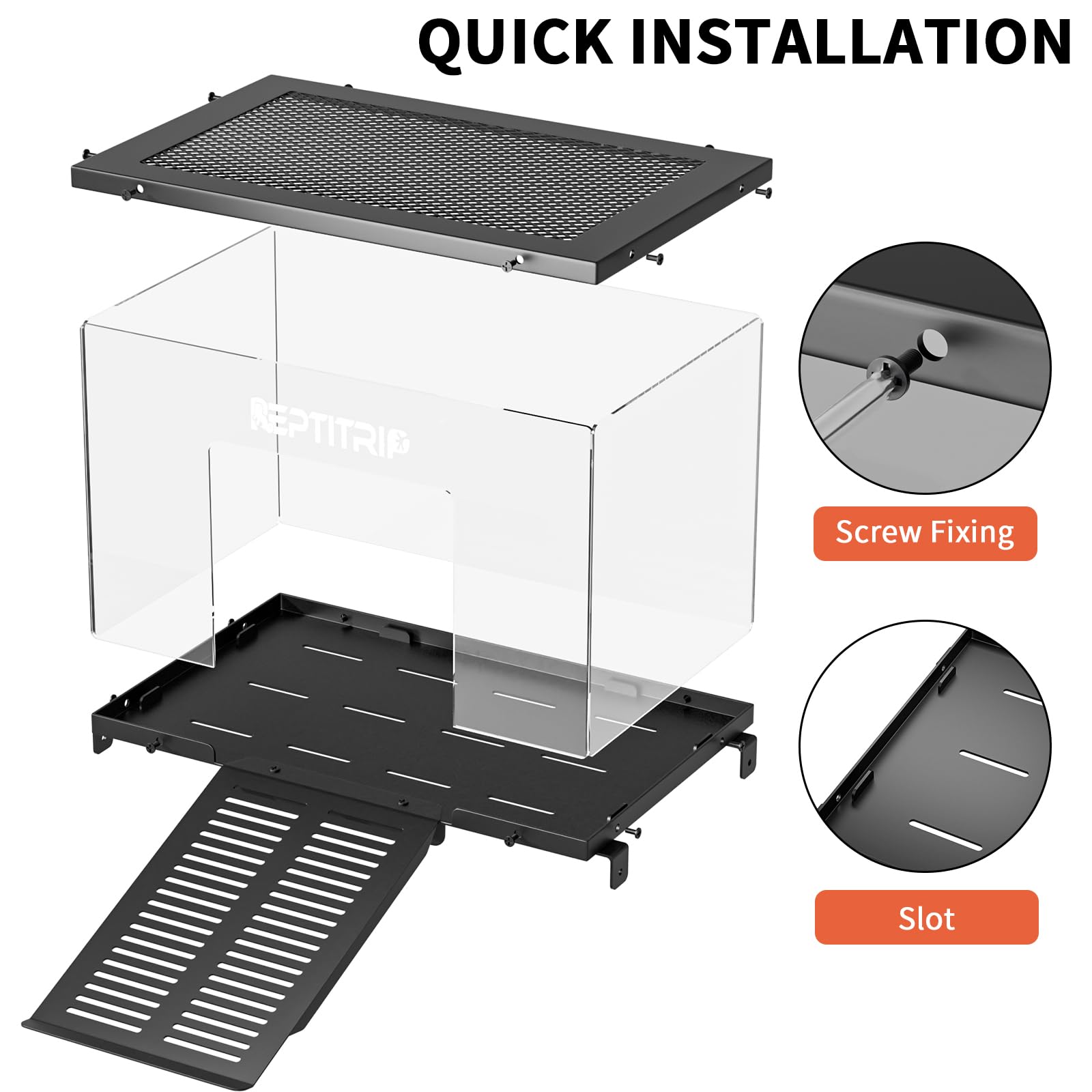 QUICK INSTALLATION

REPTITRIP

Screw Fixing

Slot