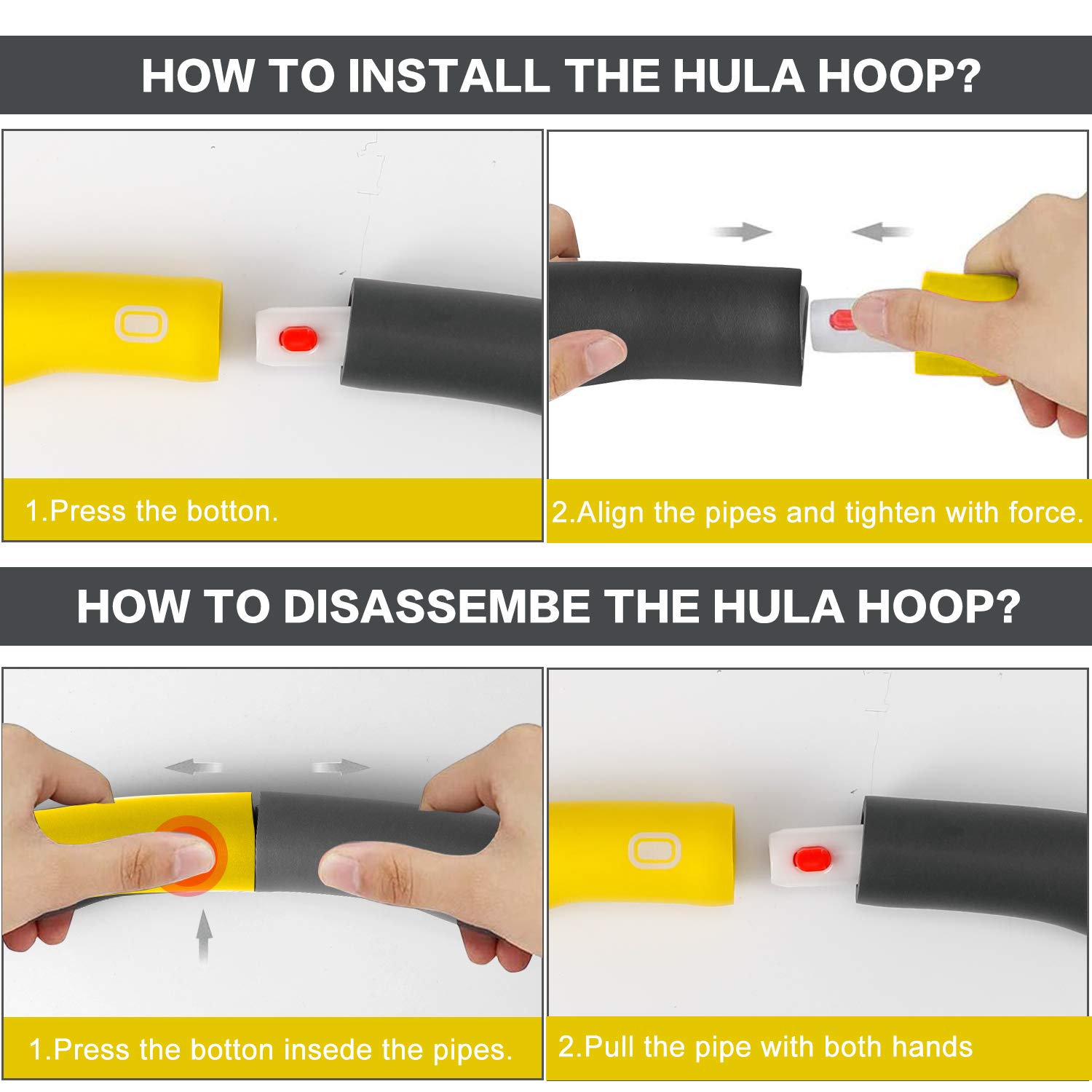 HOW TO INSTALL THE HULA HOOP?

1.Press the botton.

2.Align the pipes and tighten with force.

HOW TO DISASSEMBE THE HULA HOOP?

1.Press the botton insede the pipes.

2.Pull the pipe with both hands