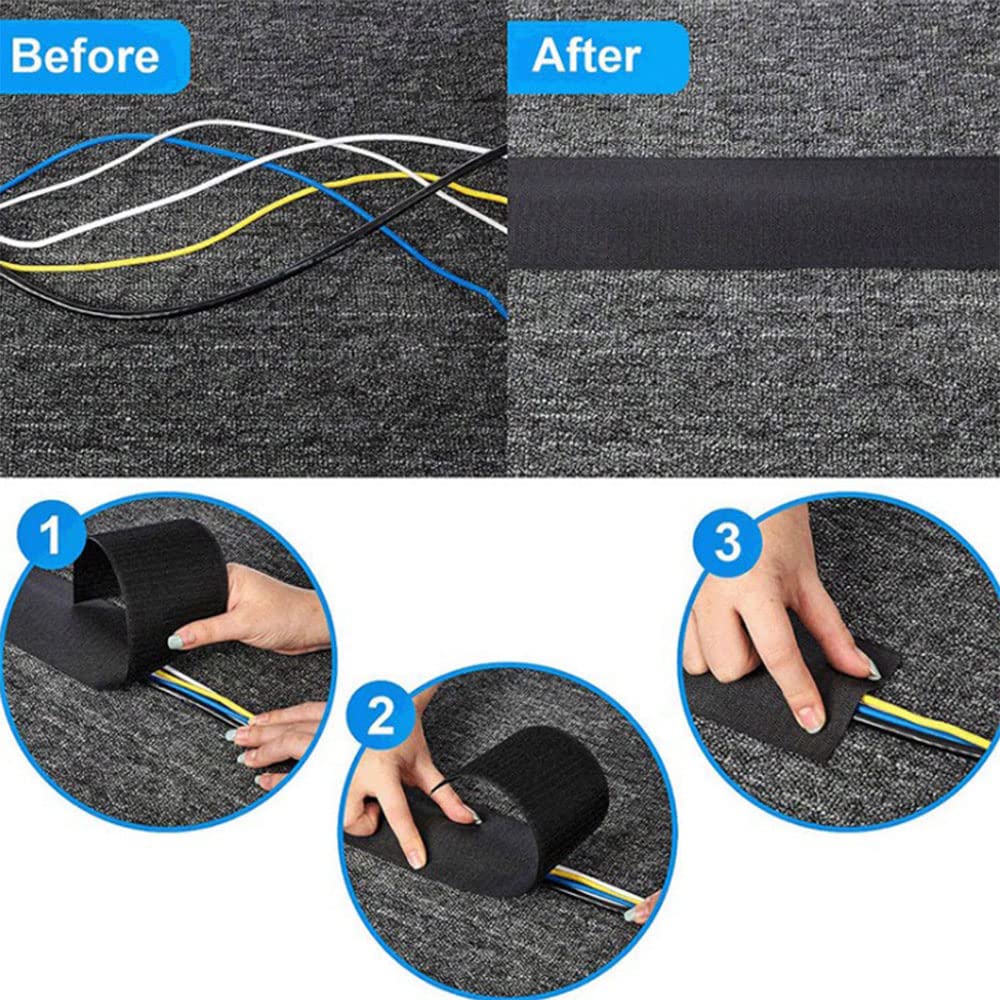 Before

After

1

2

3