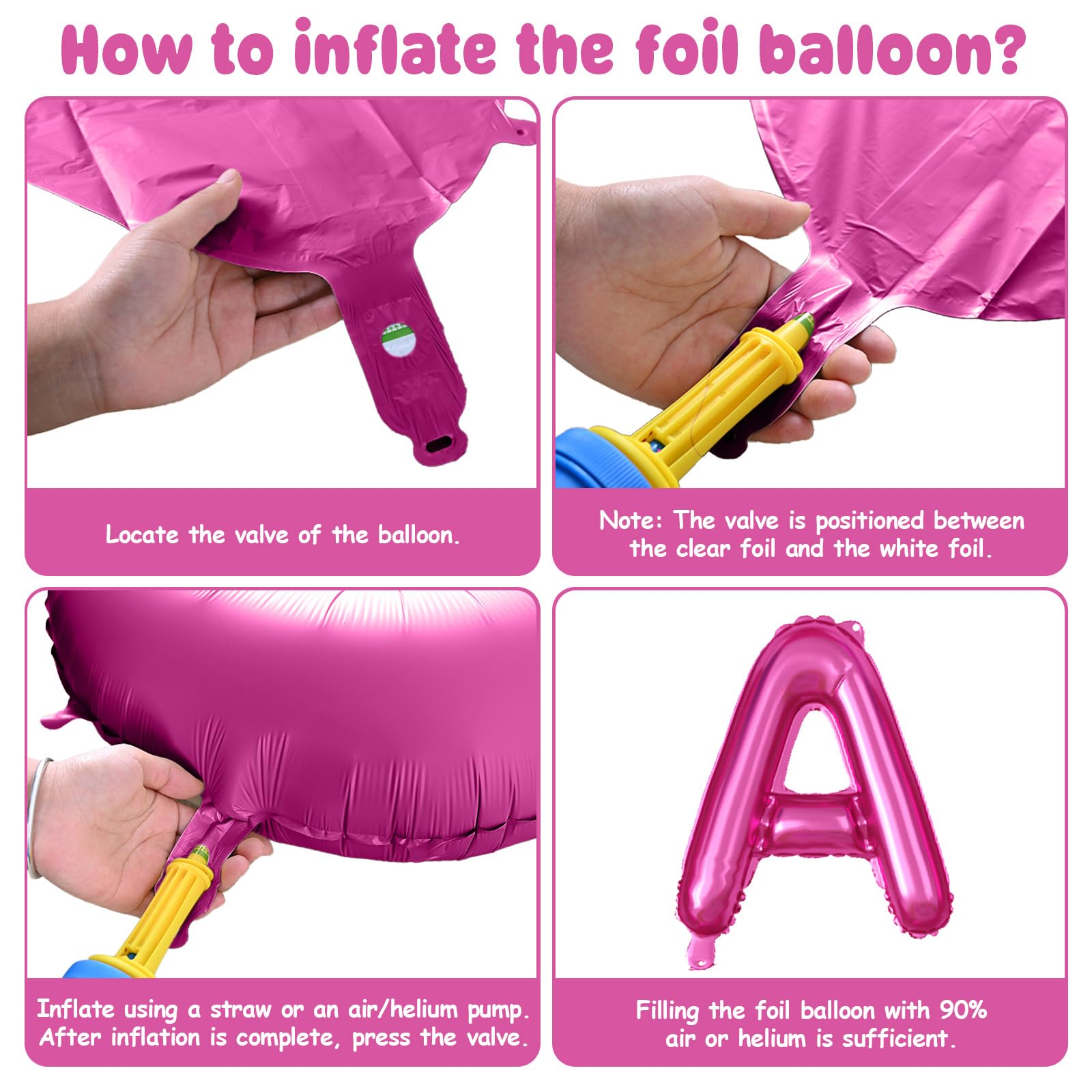 How to inflate the foil balloon?

Locate the valve of the balloon.

Note: The valve is positioned between the clear foil and the white foil.

Inflate using a straw or an air/helium pump. After inflation is complete, press the valve.

Filling the foil balloon with 90% air or helium is sufficient.