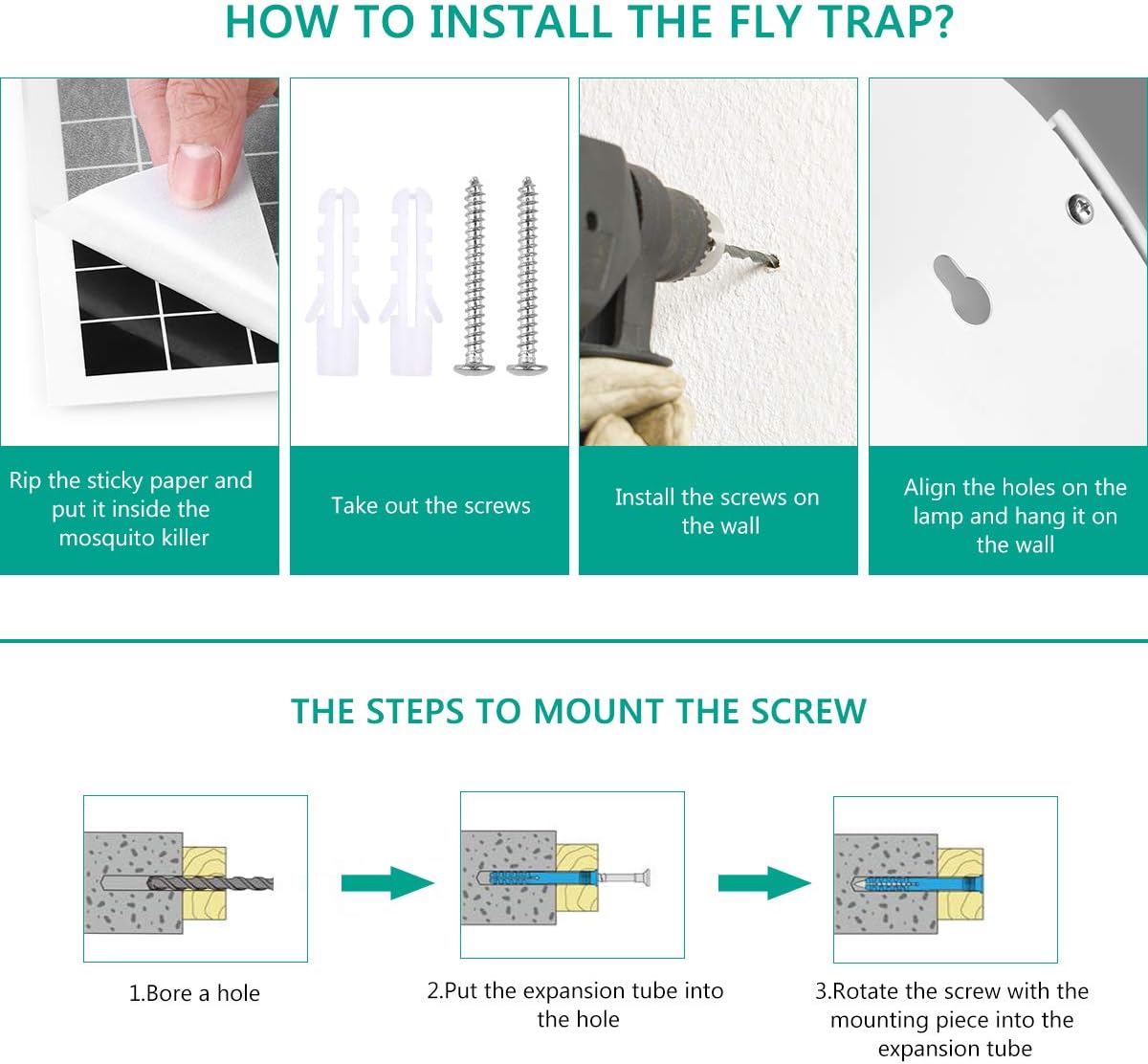 HOW TO INSTALL THE FLY TRAP?

Rip the sticky paper and put it inside the mosquito killer

Take out the screws

Install the screws on the wall

Align the holes on the lamp and hang it on the wall

THE STEPS TO MOUNT THE SCREW

1.Bore a hole

2.Put the expansion tube into the hole

3.Rotate the screw with the mounting piece into the expansion tube