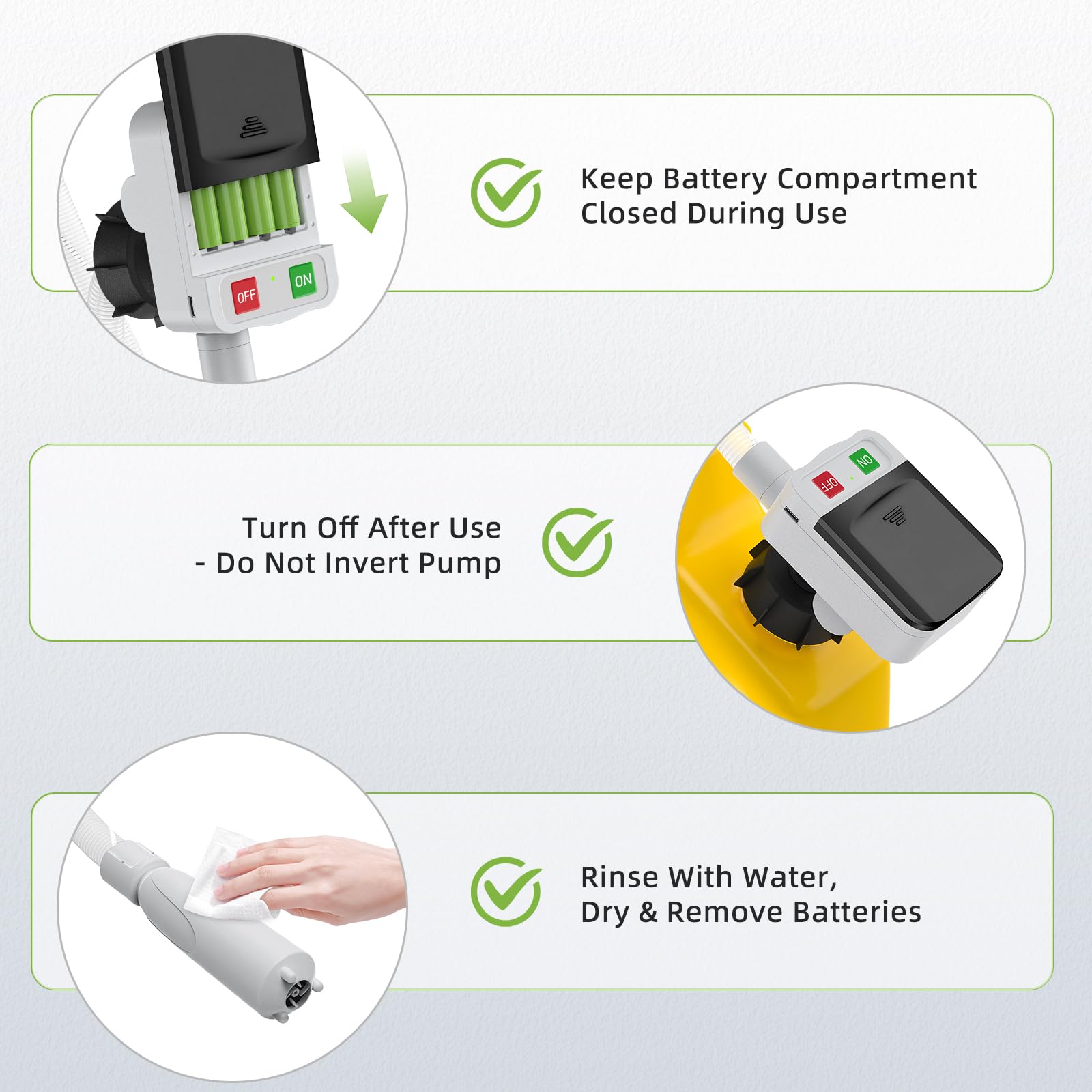 OFF
ON

Keep Battery Compartment Closed During Use

Turn Off After Use - Do Not Invert Pump

OFF
ON

Rinse With Water, Dry & Remove Batteries