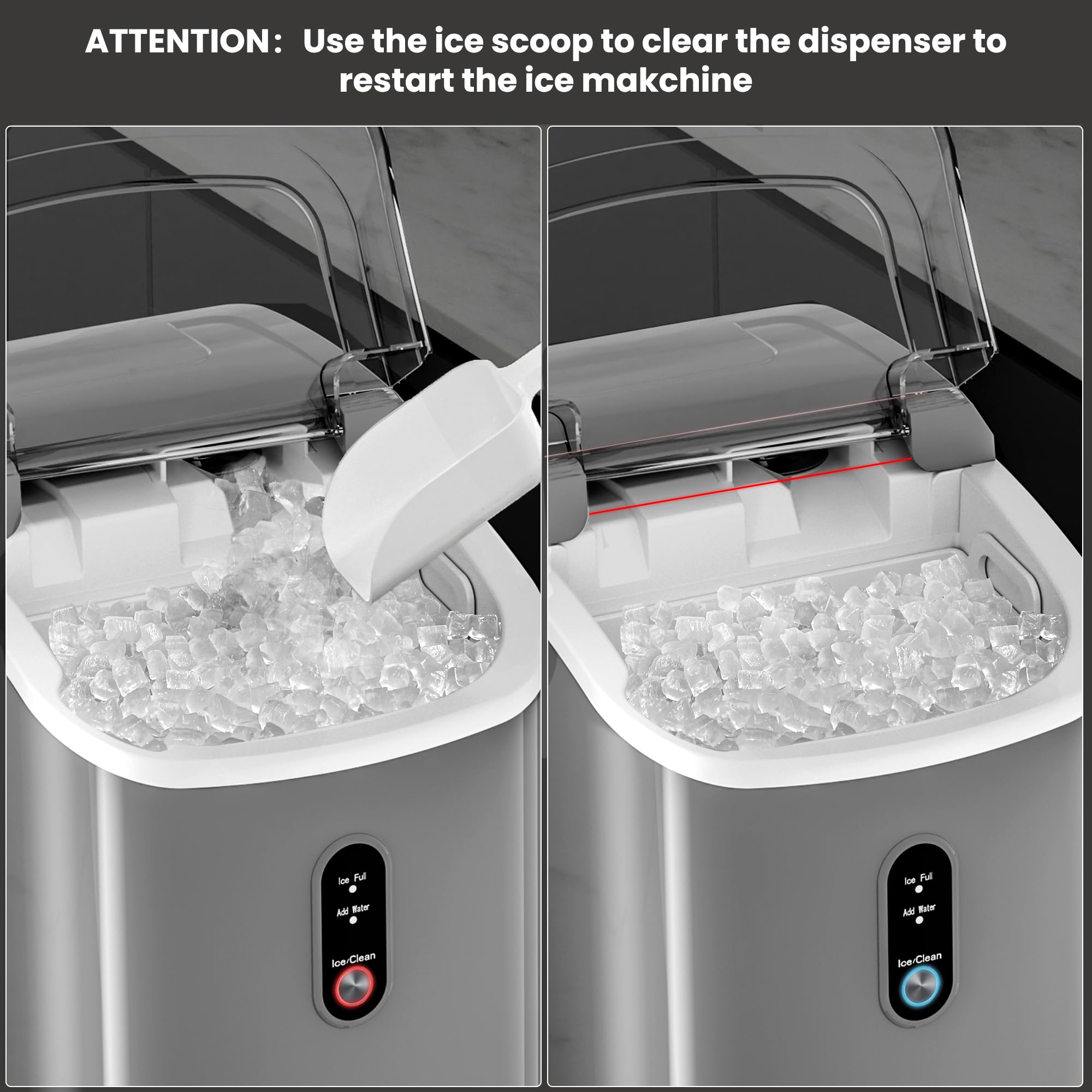 ATTENTION: Use the ice scoop to clear the dispenser to restart the ice makchine

Ice Full
Add Water
Ice/Clean

Ice Full
Add Water
Ice/Clean