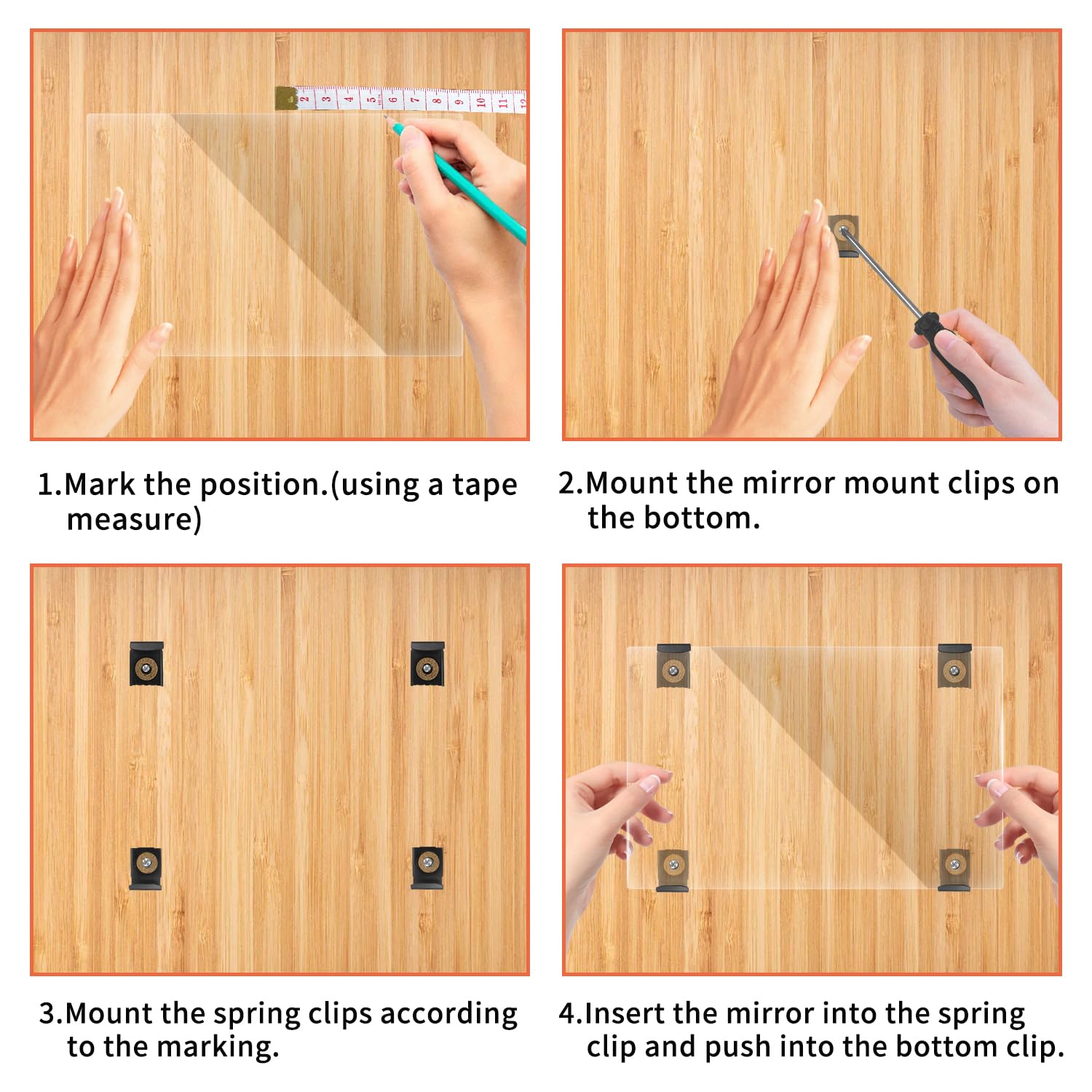 2 3 4 5 6 7 8 9 10 11 12

1.Mark the position.(using a tape measure)

2.Mount the mirror mount clips on the bottom.

3.Mount the spring clips according to the marking.

4.Insert the mirror into the spring clip and push into the bottom clip.