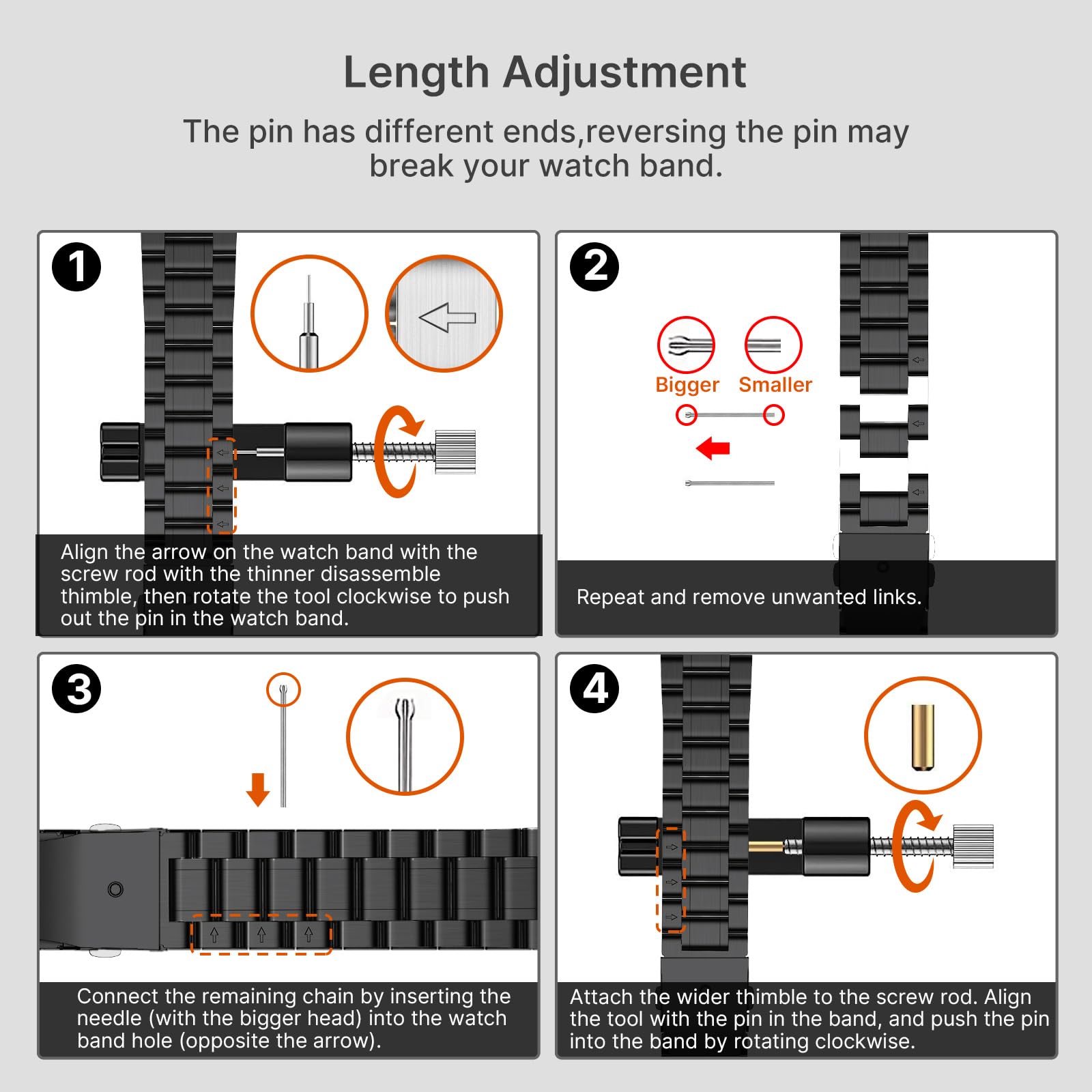 Length Adjustment

The pin has different ends,reversing the pin may break your watch band.

1

Align the arrow on the watch band with the screw rod with the thinner disassemble thimble, then rotate the tool clockwise to push out the pin in the watch band.

2

Bigger Smaller

Repeat and remove unwanted links.

3

Connect the remaining chain by inserting the needle (with the bigger head) into the watch band hole (opposite the arrow).

4

Attach the wider thimble to the screw rod. Align the tool with the pin in the band, and push the pin into the band by rotating clockwise.